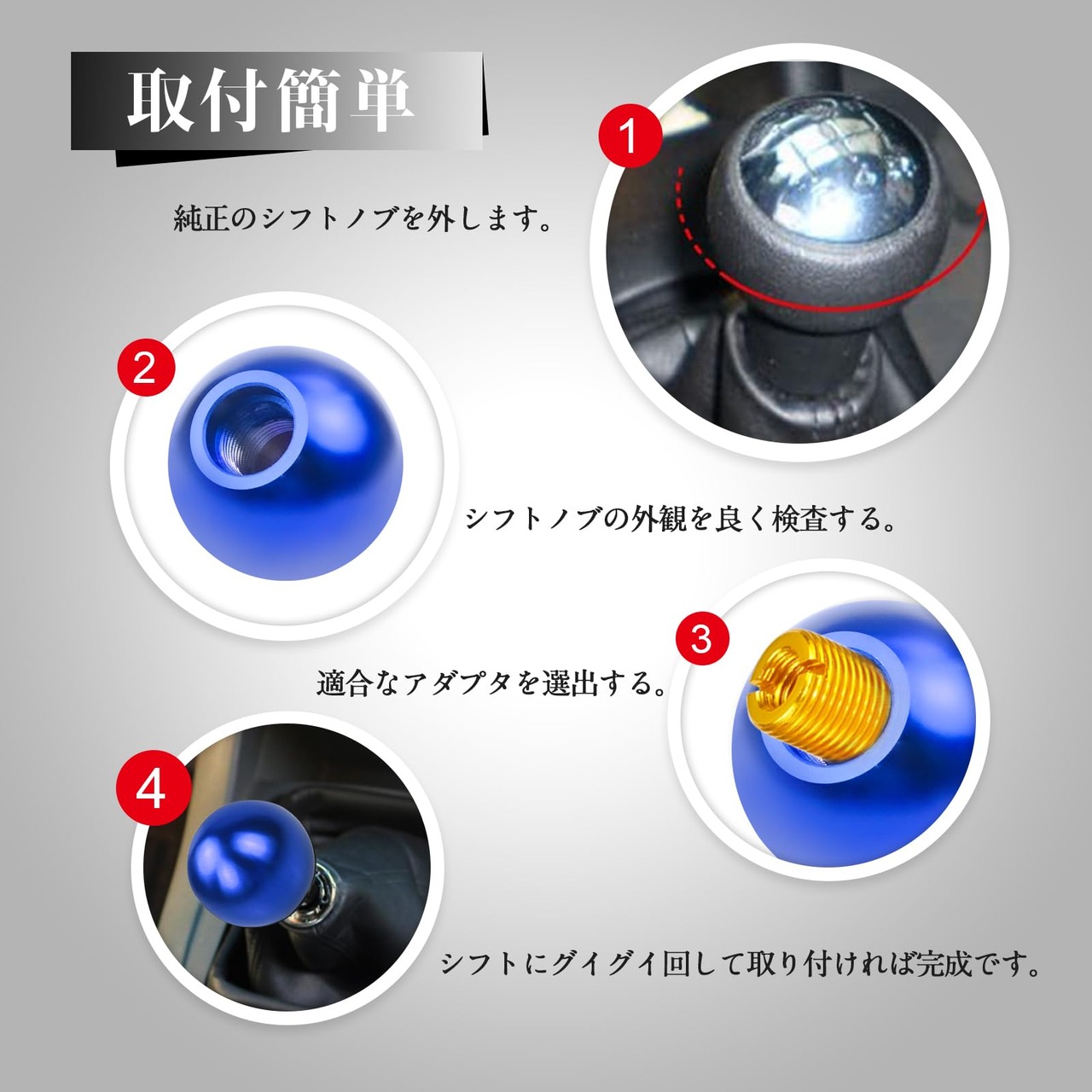 取付簡単

1

純正のシフトノブを外します。

2

シフトノブの外観を良く検査する。

3

適合なアダプタを選出する。

4

シフトにグイグイ回して取り付ければ完成です。