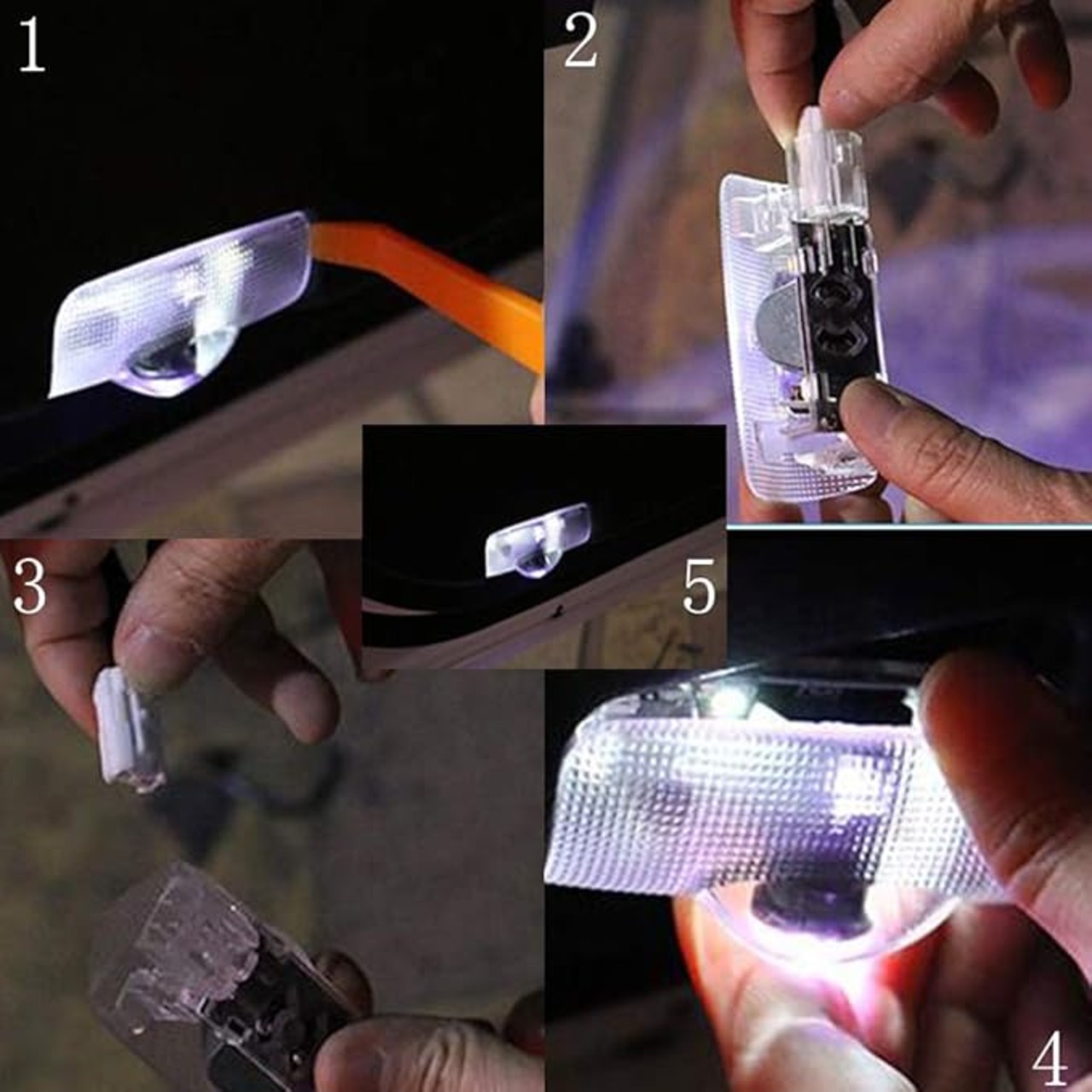 1

2

3

5

4