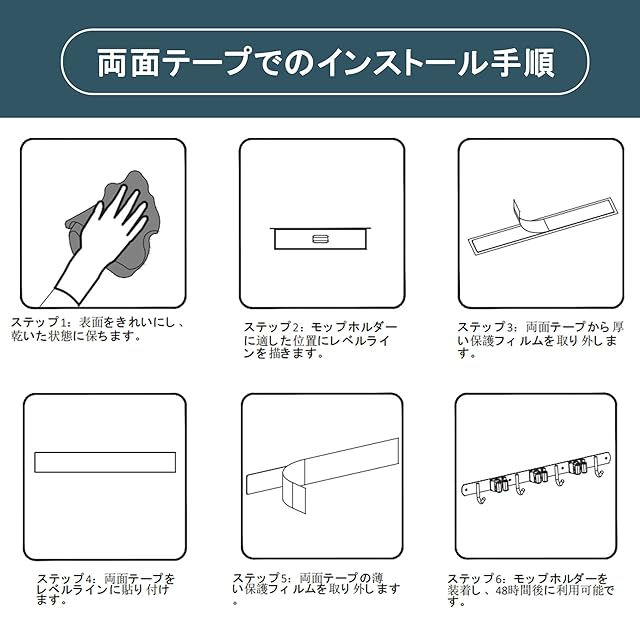 両面テープでのインストール手順

ステップ1：表面をきれいにし、乾いた状態に保ちます。

ステップ2：モップホルダーに適した位置にレベルラインを描きます。

ステップ3：両面テープから厚い保護フィルムを取り外します。

ステップ4：両面テープをレベルラインに貼り付けます。

ステップ5：両面テープの薄い保護フィルムを取り外します。

ステップ6：モップホルダーを装着し、48時間後に利用可能です。