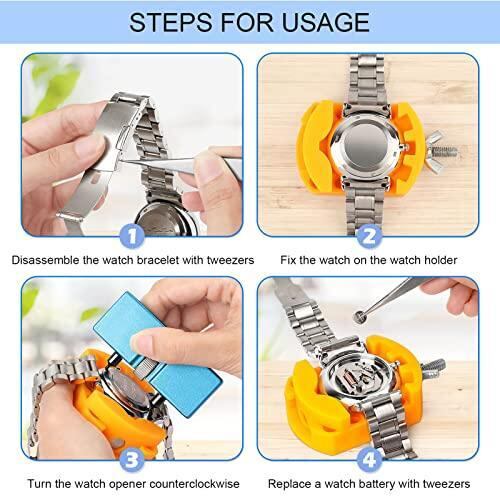 STEPS FOR USAGE

1

Disassemble the watch bracelet with tweezers

2

Fix the watch on the watch holder

3

Turn the watch opener counterclockwise

4

Replace a watch battery with tweezers