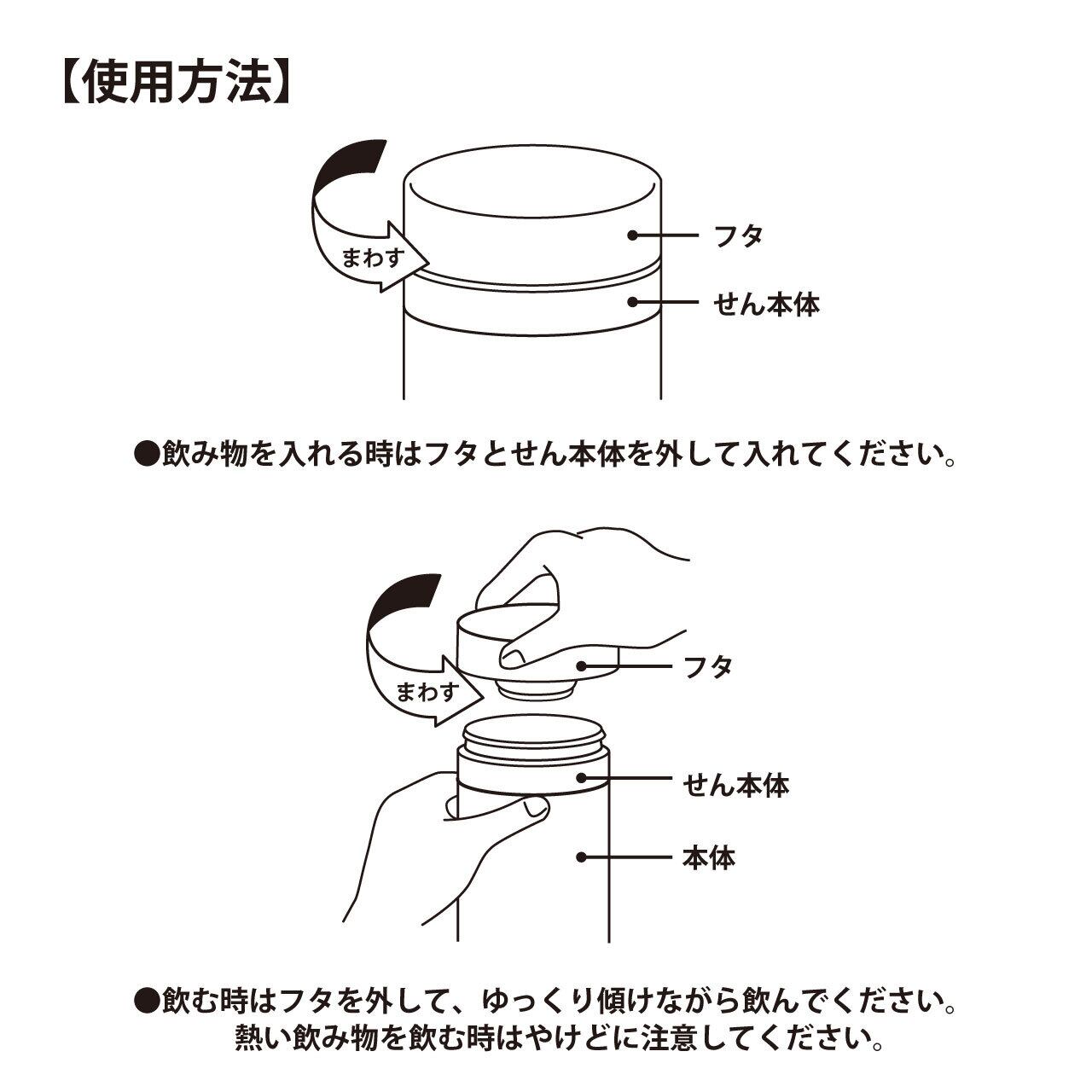 【使用方法】

まわす

フタ

せん本体

●飲み物を入れる時はフタとせん本体を外して入れてください。

まわす

フタ

せん本体

本体

●飲む時はフタを外して、ゆっくり傾けながら飲んでください。
熱い飲み物を飲む時はやけどに注意してください。