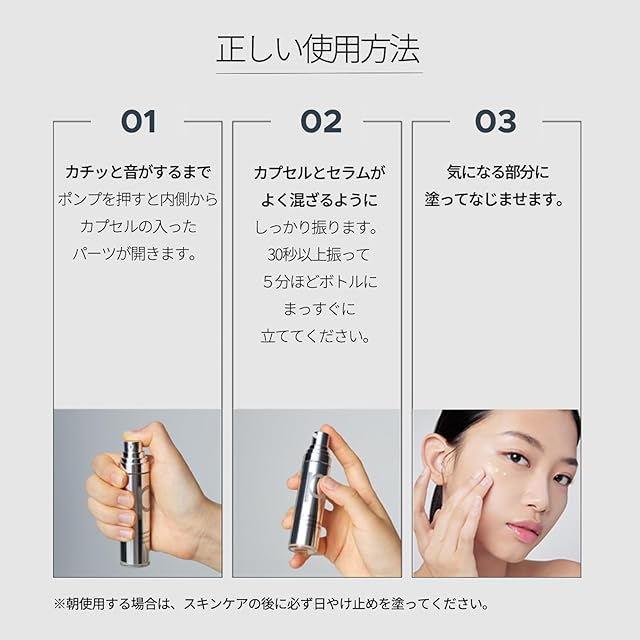 正しい使用方法

01

カチッと音がするまで
ポンプを押すと内側から
カプセルの入った
パーツが開きます。

02

カプセルとセラムが
よく混ざるように
しっかり振ります。
30秒以上振って
５分ほどボトルに
まっすぐに
立ててください。

03

気になる部分に
塗ってなじませます。

※朝使用する場合は、スキンケアの後に必ず日やけ止めを塗ってください。