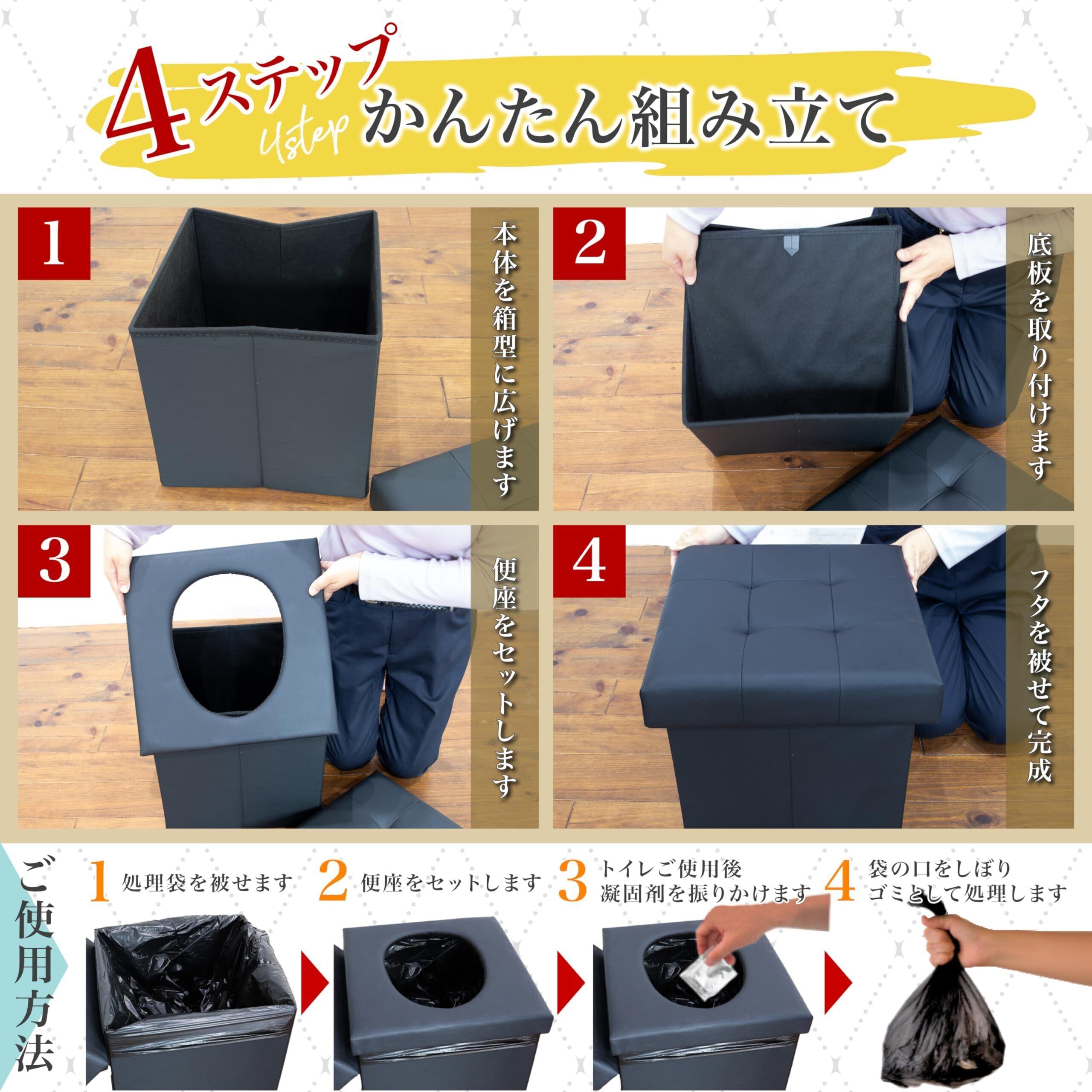 4ステップ
4step
かんたん組み立て

1
本体を箱型に広げます

2
底板を取り付けます

3
便座をセットします

4
フタを被せて完成

ご使用方法

1 処理袋を被せます

2 便座をセットします

3 トイレご使用後
凝固剤を振りかけます

4 袋の口をしぼり
ゴミとして処理します