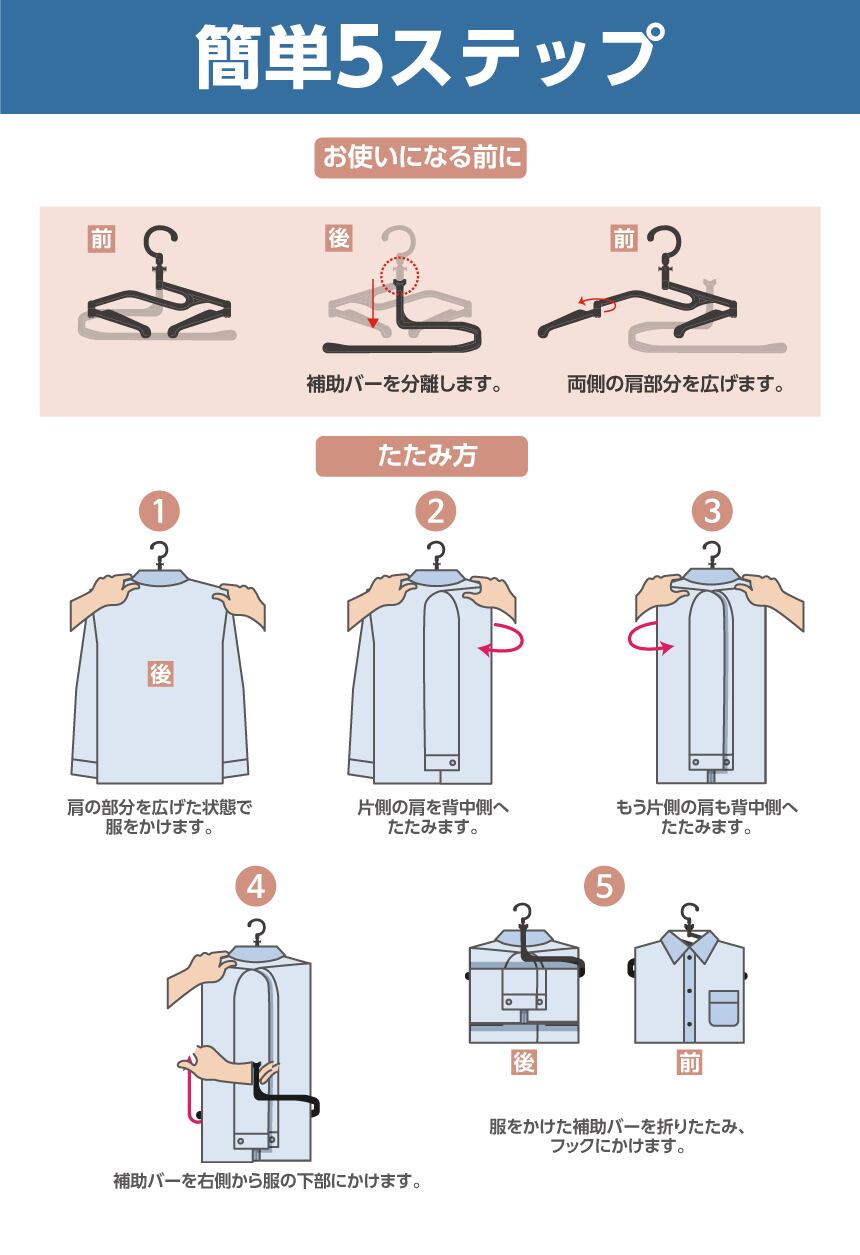 簡単5ステップ

お使いになる前に

前

後

補助バーを分離します。

前

両側の肩部分を広げます。

たたみ方

1

後

肩の部分を広げた状態で服をかけます。

2

片側の肩を背中側へたたみます。

3

もう片側の肩も背中側へたたみます。

4

補助バーを右側から服の下部にかけます。

5

後

前

服をかけた補助バーを折りたたみ、フックにかけます。