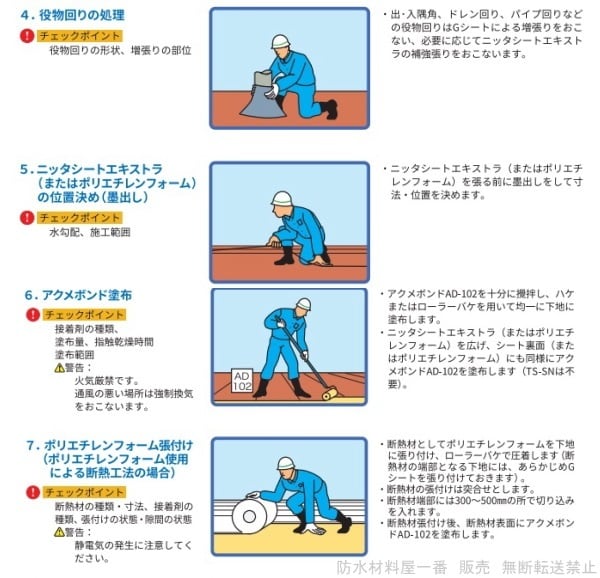 4. 役物回りの処理

チェックポイント
役物回りの形状、増張りの部位

・出・入隅角、ドレン回り、パイプ回りなどの役物回りはGシートによる増張りをおこない、必要に応じてニッタシートエキストラの補強張りをおこないます。

5. ニッタシートエキストラ（またはポリエチレンフォーム）の位置決め（墨出し）

チェックポイント
水勾配、施工範囲

・ニッタシートエキストラ（またはポリエチレンフォーム）を張る前に墨出しをして寸法・位置を決めます。

6. アクメボンド塗布

チェックポイント
接着剤の種類、
塗布量、指触乾燥時間
塗布範囲
警告：
火気厳禁です。
通風の悪い場所は強制換気をおこないます。

AD 102

・アクメボンドAD-102を十分に攪拌し、ハケまたはローラーバケを用いて均一に下地に塗布します。
・ニッタシートエキストラ（またはポリエチレンフォーム）を広げ、シート裏面（またはポリエチレンフォーム）にも同様にアクメボンドAD-102を塗布します（TS-SNは不要）。

7. ポリエチレンフォーム張付け（ポリエチレンフォーム使用による断熱工法の場合）

チェックポイント
断熱材の種類・寸法、接着剤の種類、張付けの状態・隙間の状態
警告：
静電気の発生に注意してください。

・断熱材としてポリエチレンフォームを下地に張り付け、ローラーバケで圧着します（断熱材の端部となる下地には、あらかじめGシートを張り付けておきます）。
・断熱材の張付けは突合せとします。
・断熱材端部には300～500㎜の所で切り込みを入れます。
・断熱材張付け後、断熱材表面にアクメボンドAD-102を塗布します。

防水材料屋一番　販売　無断転送禁止