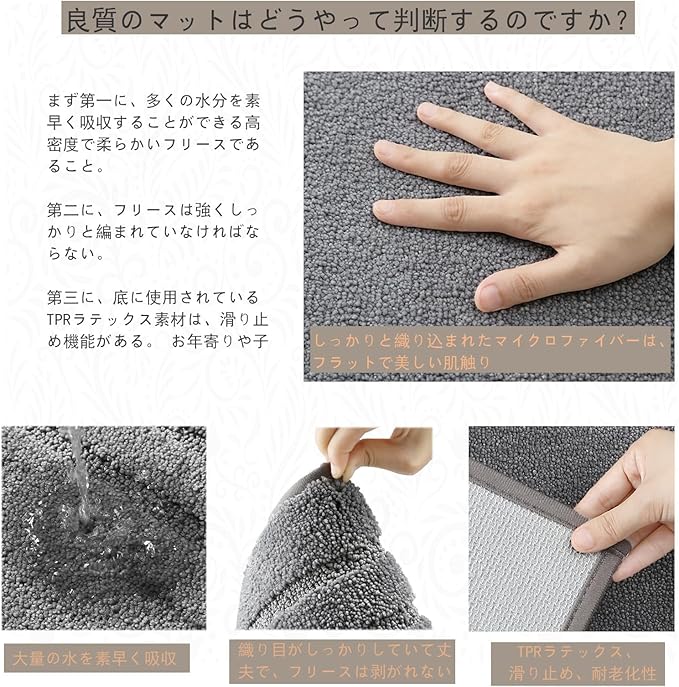 良質のマットはどうやって判断するのですか?

まず第一に、多くの水分を素早く吸収することができる高密度で柔らかいフリースであること。

第二に、フリースは強くしっかりと編まれていなければならない。

第三に、底に使用されているTPRラテックス素材は、滑り止め機能がある。 お年寄りや子

しっかりと織り込まれたマイクロファイバーは、フラットで美しい肌触り

大量の水を素早く吸収

織り目がしっかりしていて丈夫で、フリースは剥がれない

TPRラテックス、滑り止め、耐老化性