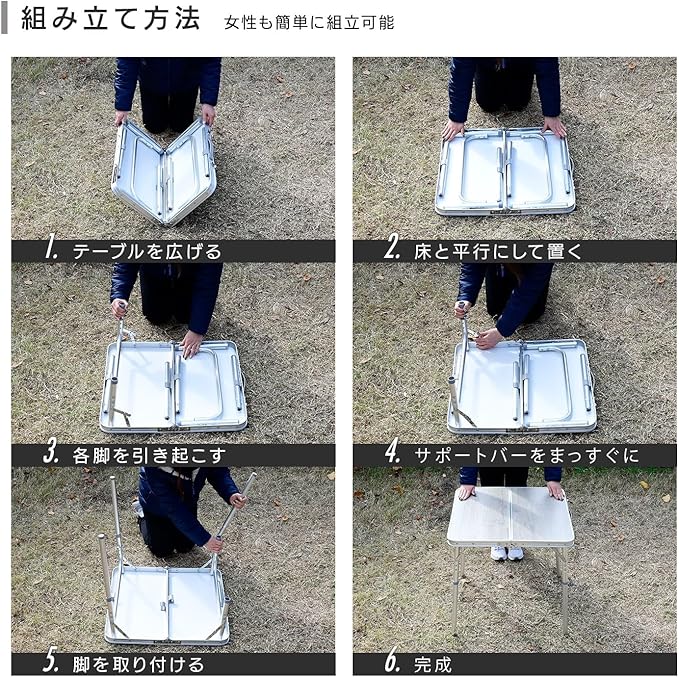 組み立て方法　女性も簡単に組立可能

1. テーブルを広げる

2. 床と平行にして置く

3. 各脚を引き起こす

4. サポートバーをまっすぐに

5. 脚を取り付ける

6. 完成