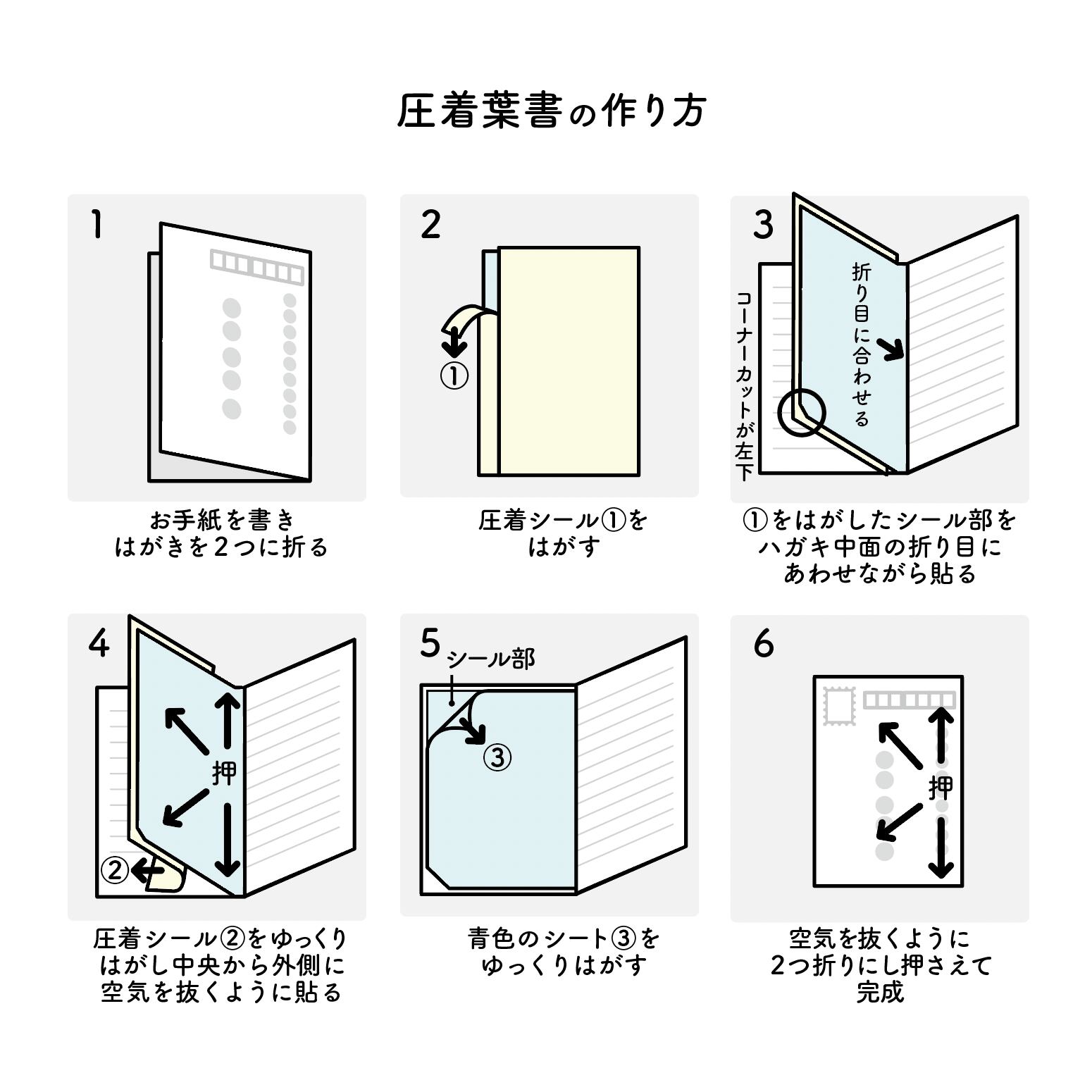 圧着葉書の作り方

1

お手紙を書き
はがきを2つに折る

2

①

圧着シール①を
はがす

3

コーナーカットが左下

折り目に合わせる

①をはがしたシール部を
ハガキ中面の折り目に
あわせながら貼る

4

押

②

圧着シール②をゆっくり
はがし中央から外側に
空気を抜くように貼る

5

シール部

③

青色のシート③を
ゆっくりはがす

6

押

空気を抜くように
2つ折りにし押さえて
完成