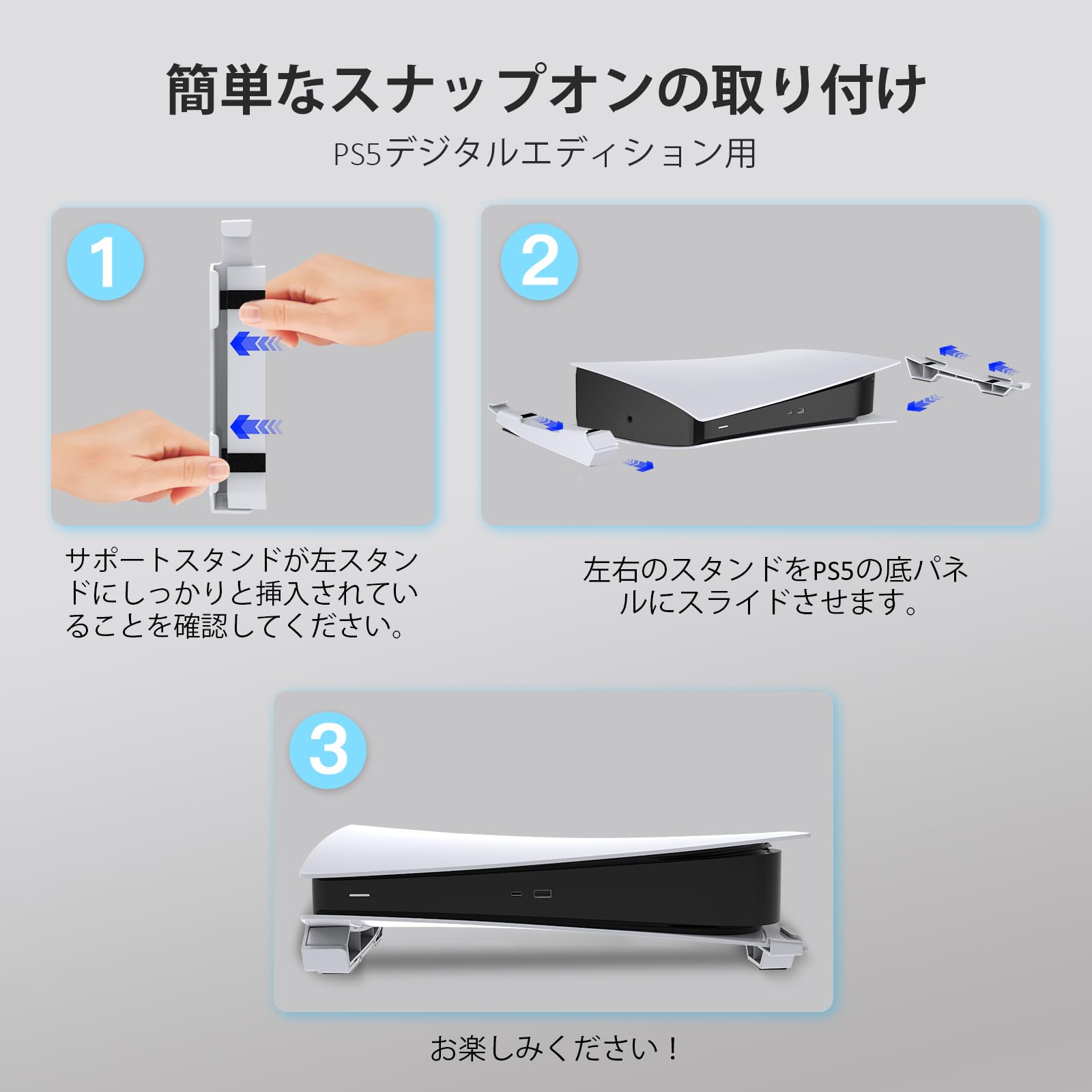 簡単なスナップオンの取り付け

PS5デジタルエディション用

1

サポートスタンドが左スタンドにしっかりと挿入されていることを確認してください。

2

左右のスタンドをPS5の底パネルにスライドさせます。

3

お楽しみください！