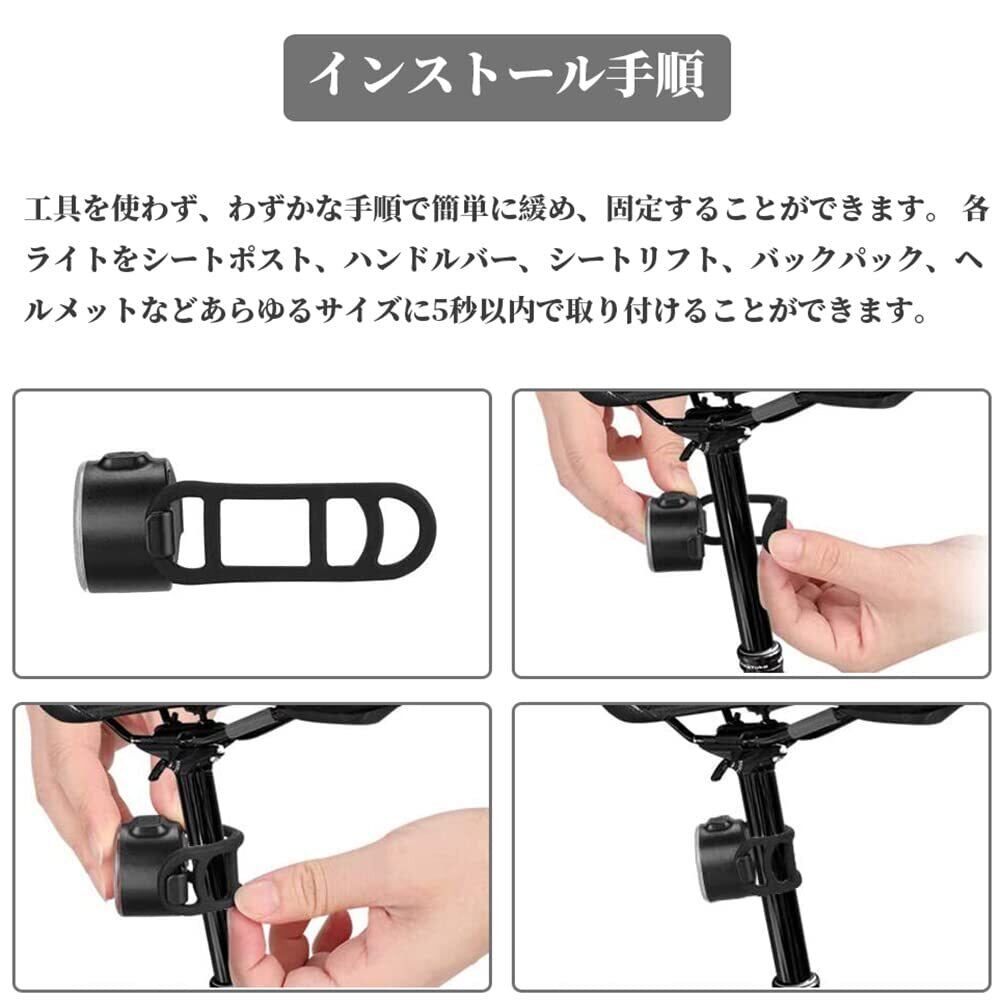 インストール手順

工具を使わず、わずかな手順で簡単に緩め、固定することができます。 各ライトをシートポスト、ハンドルバー、シートリフト、バックパック、ヘルメットなどあらゆるサイズに5秒以内で取り付けることができます。