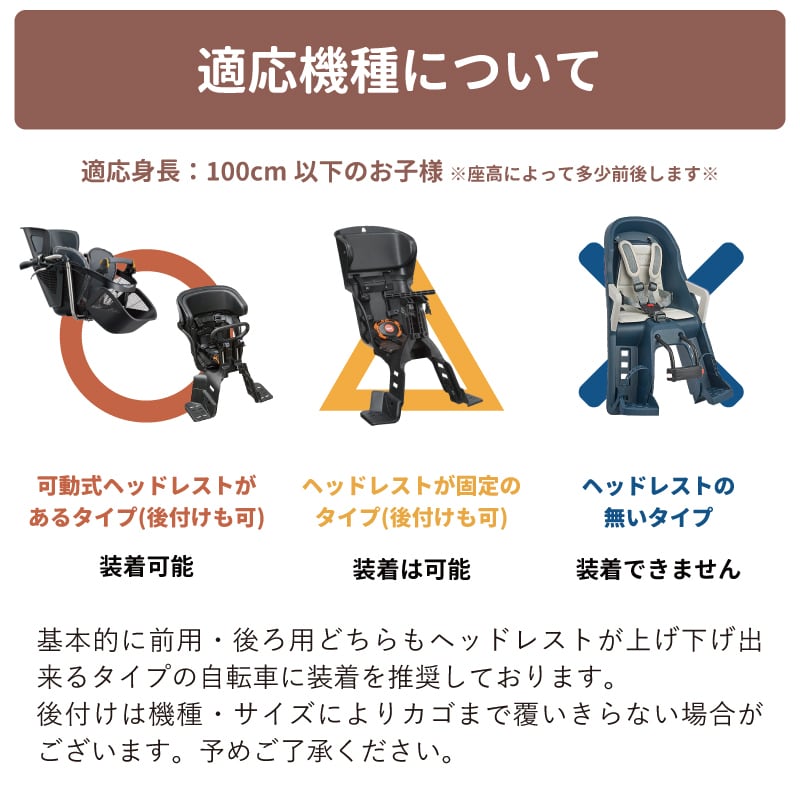 適応機種について

適応身長：100cm 以下のお子様 ※座高によって多少前後します※

可動式ヘッドレストがあるタイプ(後付けも可)

装着可能

ヘッドレストが固定のタイプ(後付けも可)

装着は可能

ヘッドレストの無いタイプ

装着できません

基本的に前用・後ろ用どちらもヘッドレストが上げ下げ出来るタイプの自転車に装着を推奨しております。
後付けは機種・サイズによりカゴまで覆いきらない場合がございます。予めご了承ください。