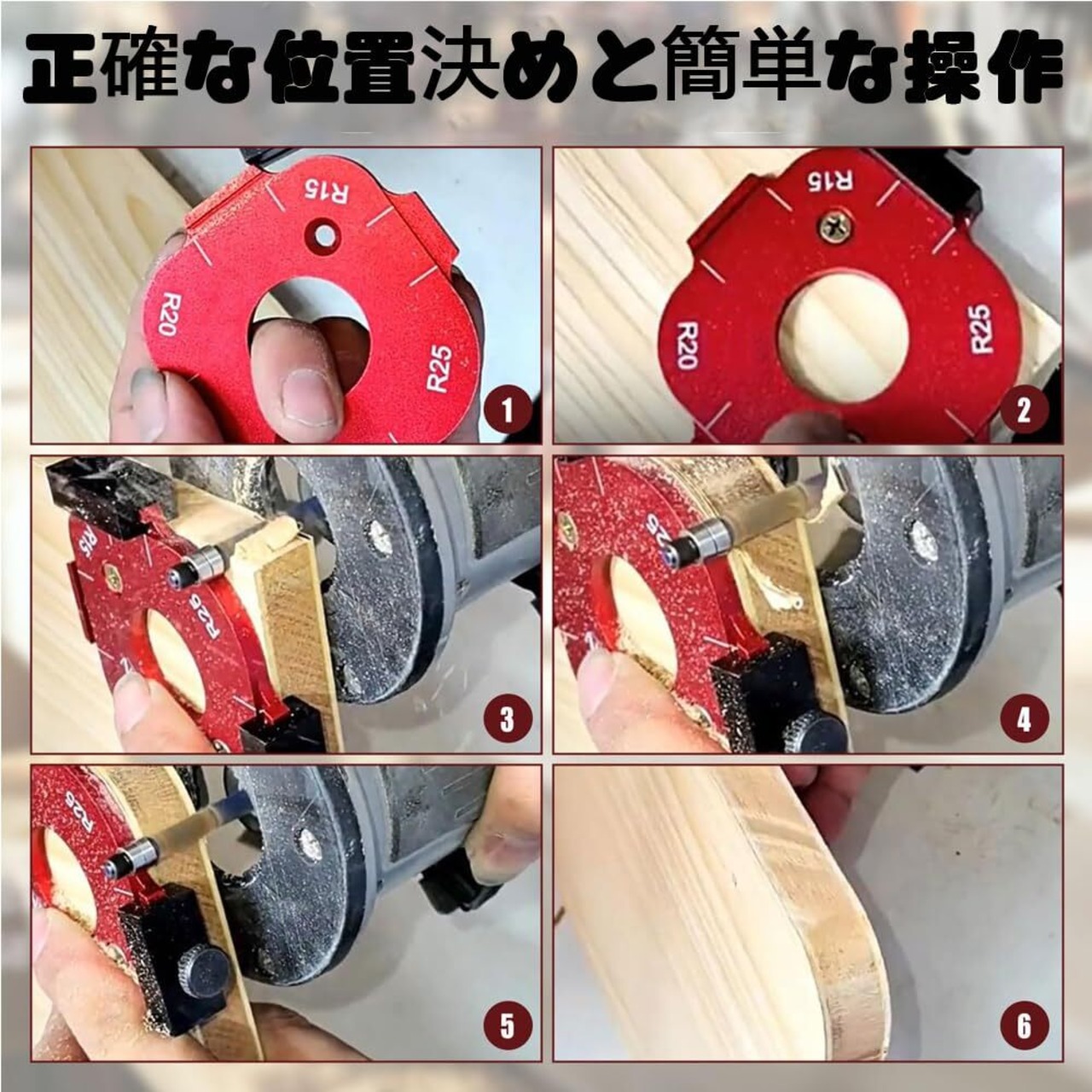 正確な位置決めと簡単な操作

R15
R20
R25
1

R15
R20
R25
2

R15
R25
3

R25
4

R25
5

6