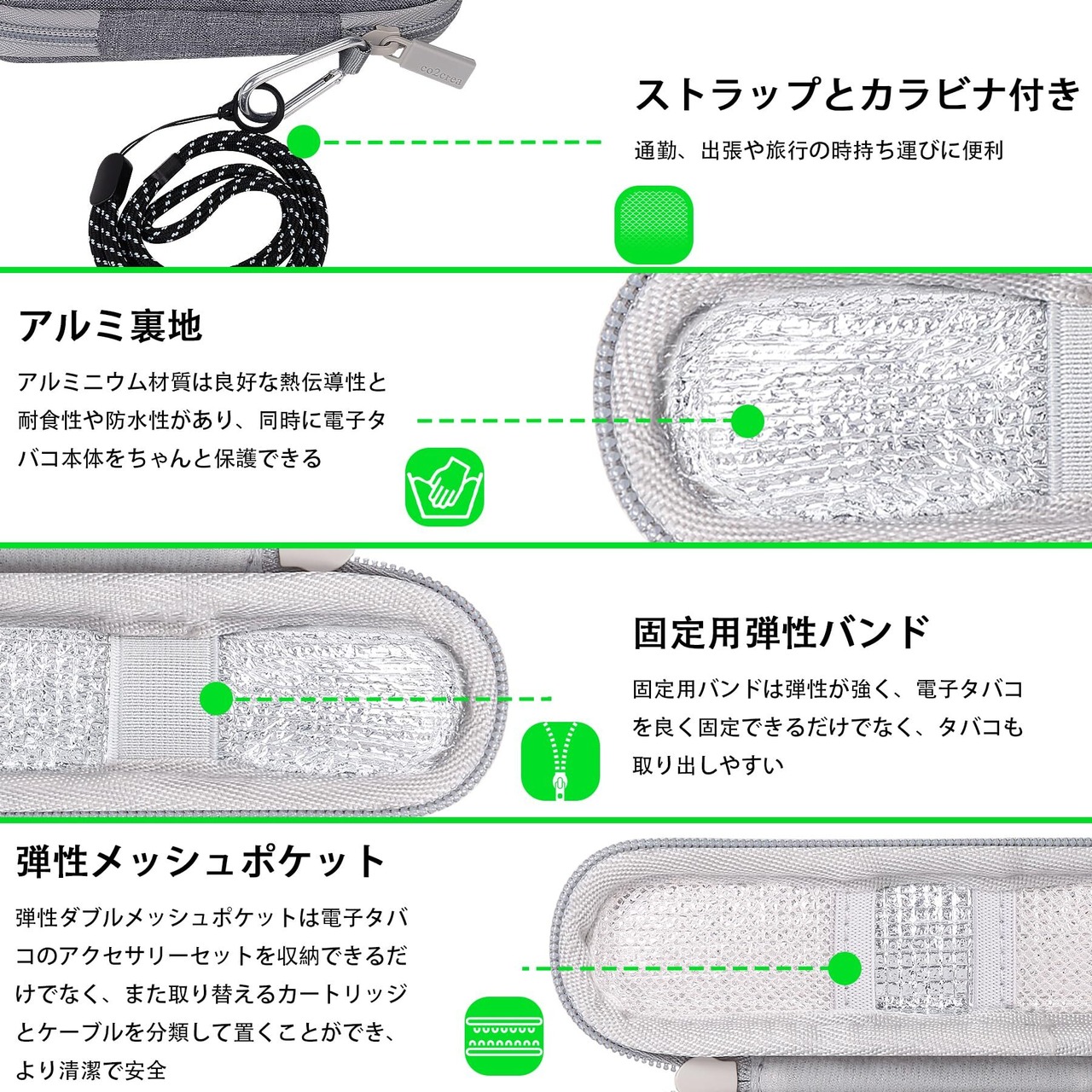 co2crea

ストラップとカラビナ付き

通勤、出張や旅行の時持ち運びに便利

アルミ裏地

アルミニウム材質は良好な熱伝導性と耐食性や防水性があり、同時に電子タバコ本体をちゃんと保護できる

固定用弾性バンド

固定用バンドは弾性が強く、電子タバコを良く固定できるだけでなく、タバコも取り出しやすい

弾性メッシュポケット

弾性ダブルメッシュポケットは電子タバコのアクセサリーセットを収納できるだけでなく、また取り替えるカートリッジとケーブルを分類して置くことができ、より清潔で安全