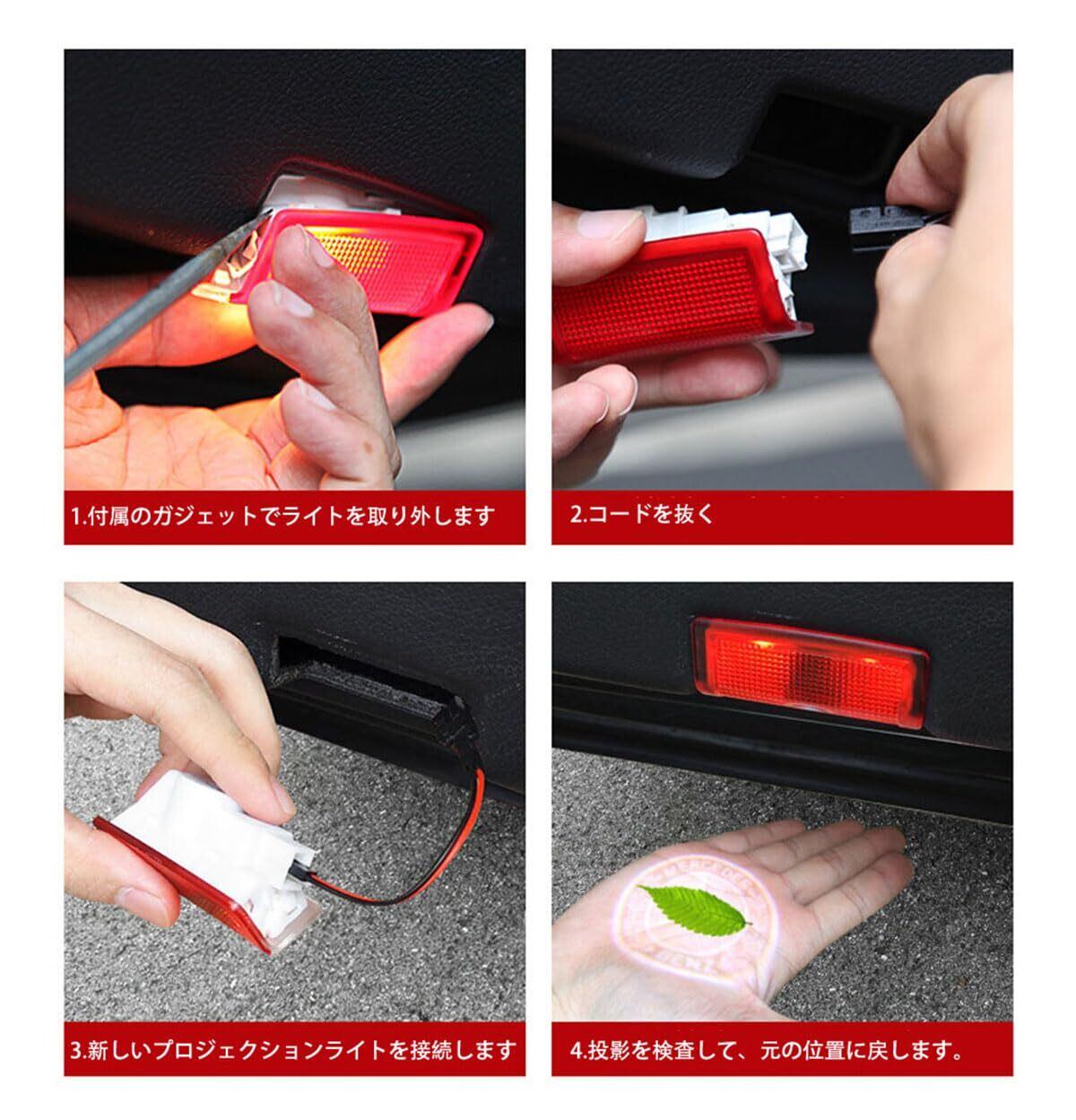 1.付属のガジェットでライトを取り外します

2.コードを抜く

3.新しいプロジェクションライトを接続します

4.投影を検査して、元の位置に戻します。