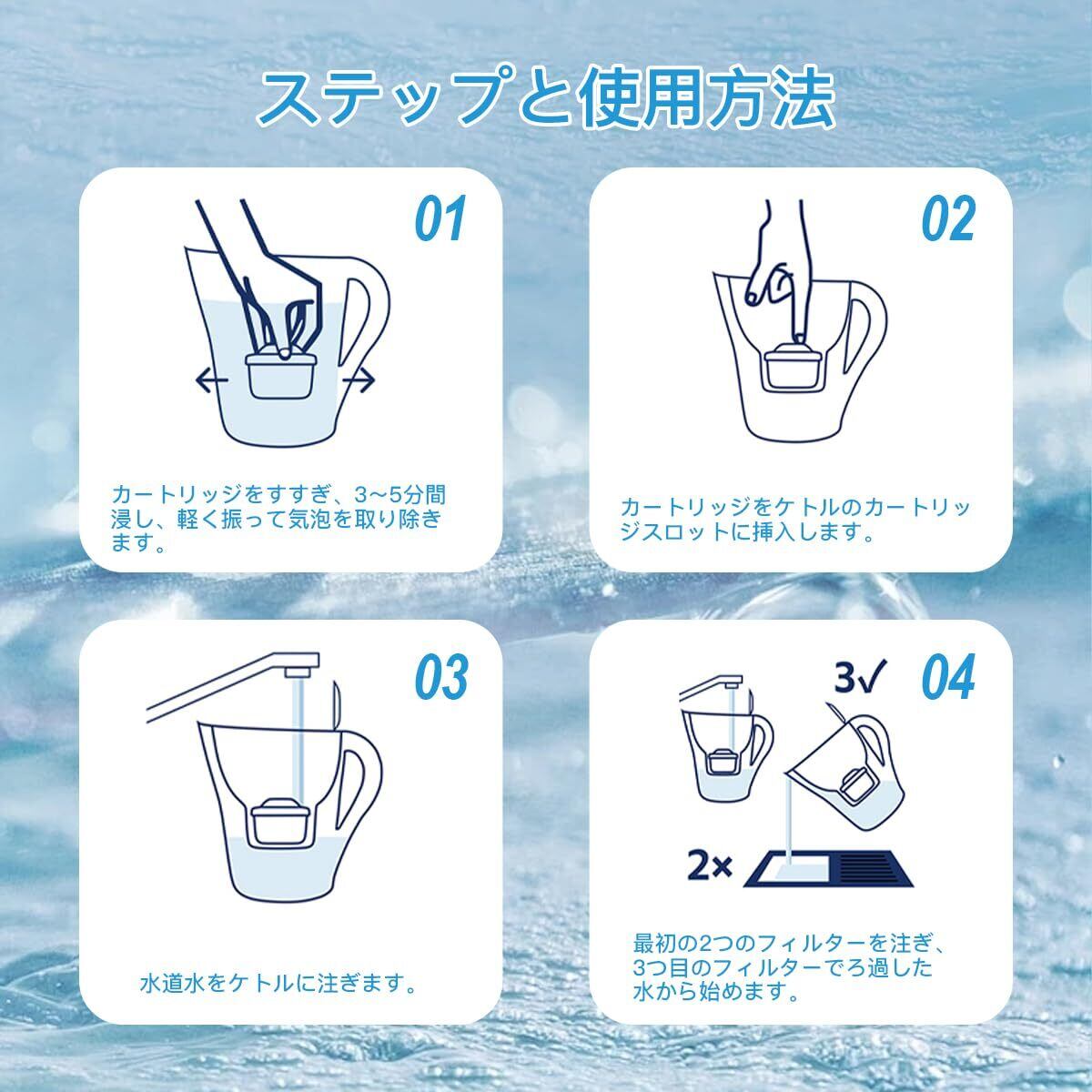 ステップと使用方法

01

カートリッジをすすぎ、3～5分間浸し、軽く振って気泡を取り除きます。

02

カートリッジをケトルのカートリッジスロットに挿入します。

03

水道水をケトルに注ぎます。

04

3✓

2×

最初の2つのフィルターを注ぎ、3つ目のフィルターでろ過した水から始めます。