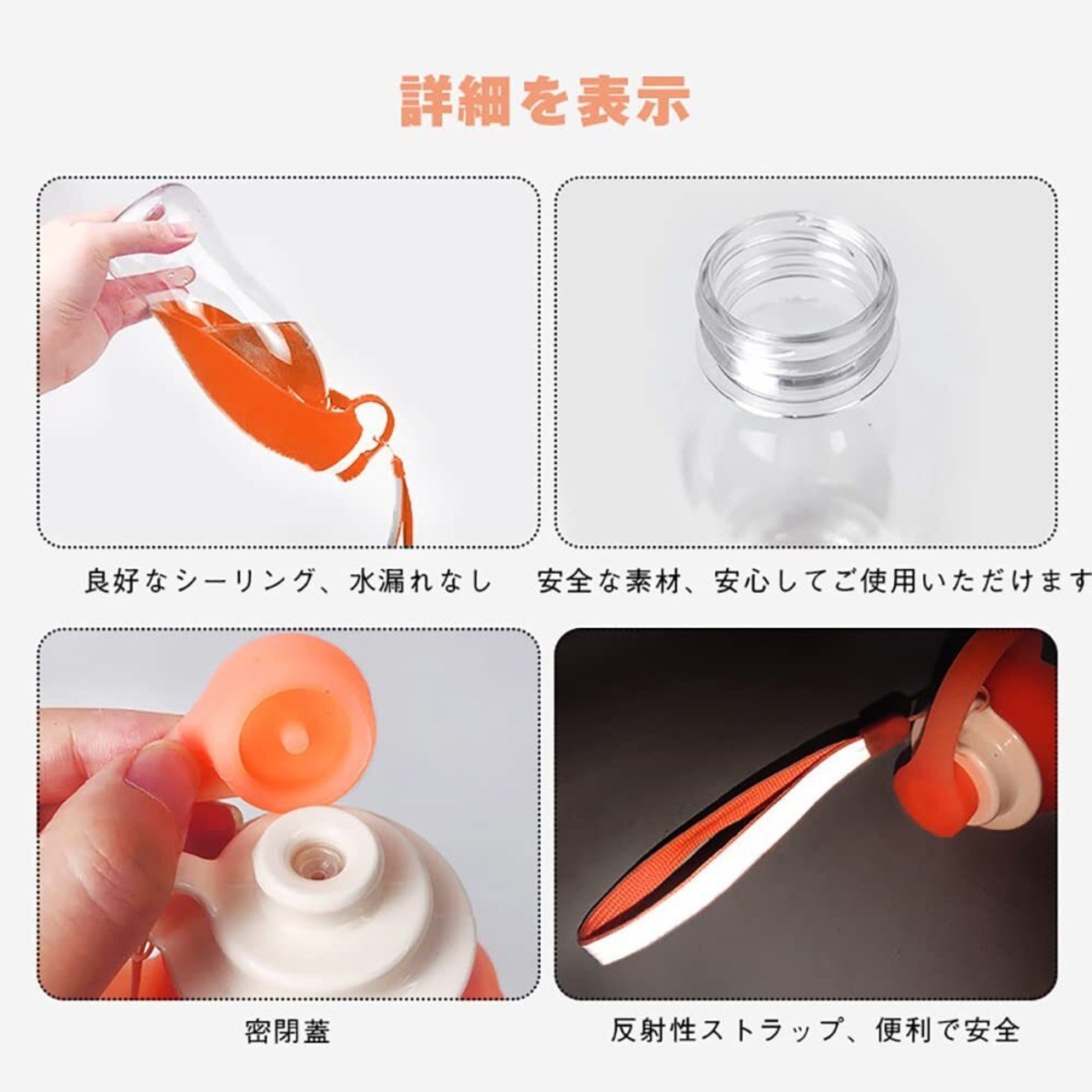 詳細を表示

良好なシーリング、水漏れなし

安全な素材、安心してご使用いただけます

密閉蓋

反射性ストラップ、便利で安全