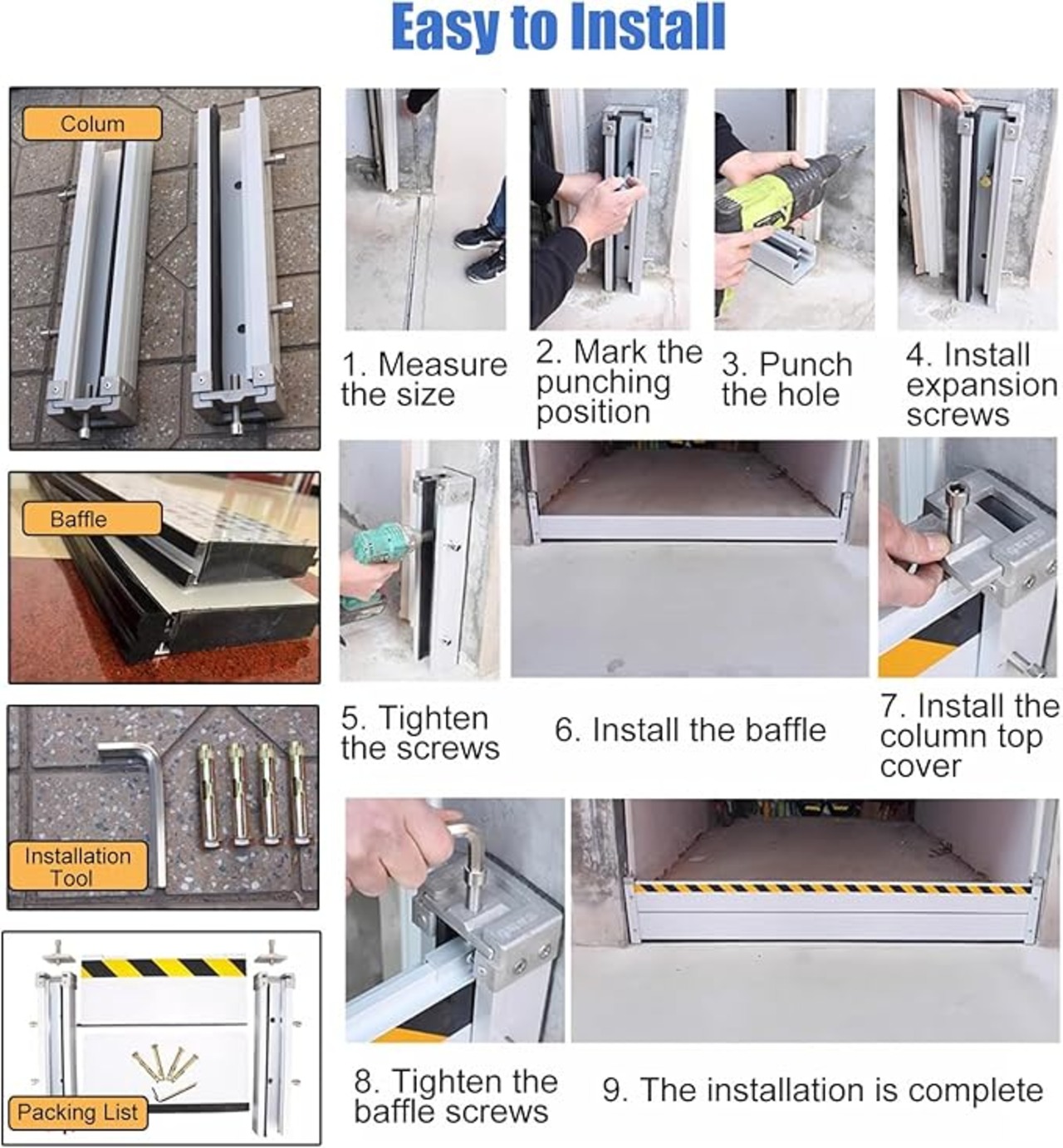 Easy to Install

Colum

Baffle

Installation Tool

Packing List

1. Measure the size

2. Mark the punching position

3. Punch the hole

4. Install expansion screws

5. Tighten the screws

6. Install the baffle

7. Install the column top cover

8. Tighten the baffle screws

9. The installation is complete