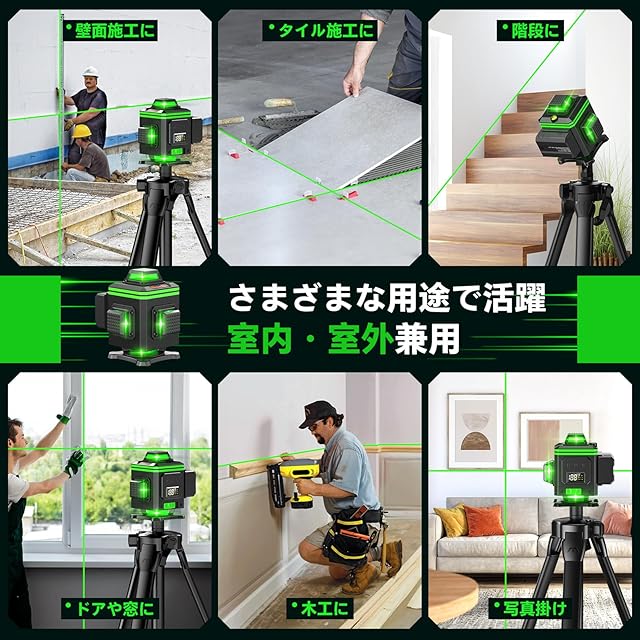 ・壁面施工に

・タイル施工に

・階段に

さまざまな用途で活躍
室内・室外兼用

・ドアや窓に

・木工に

・写真掛け