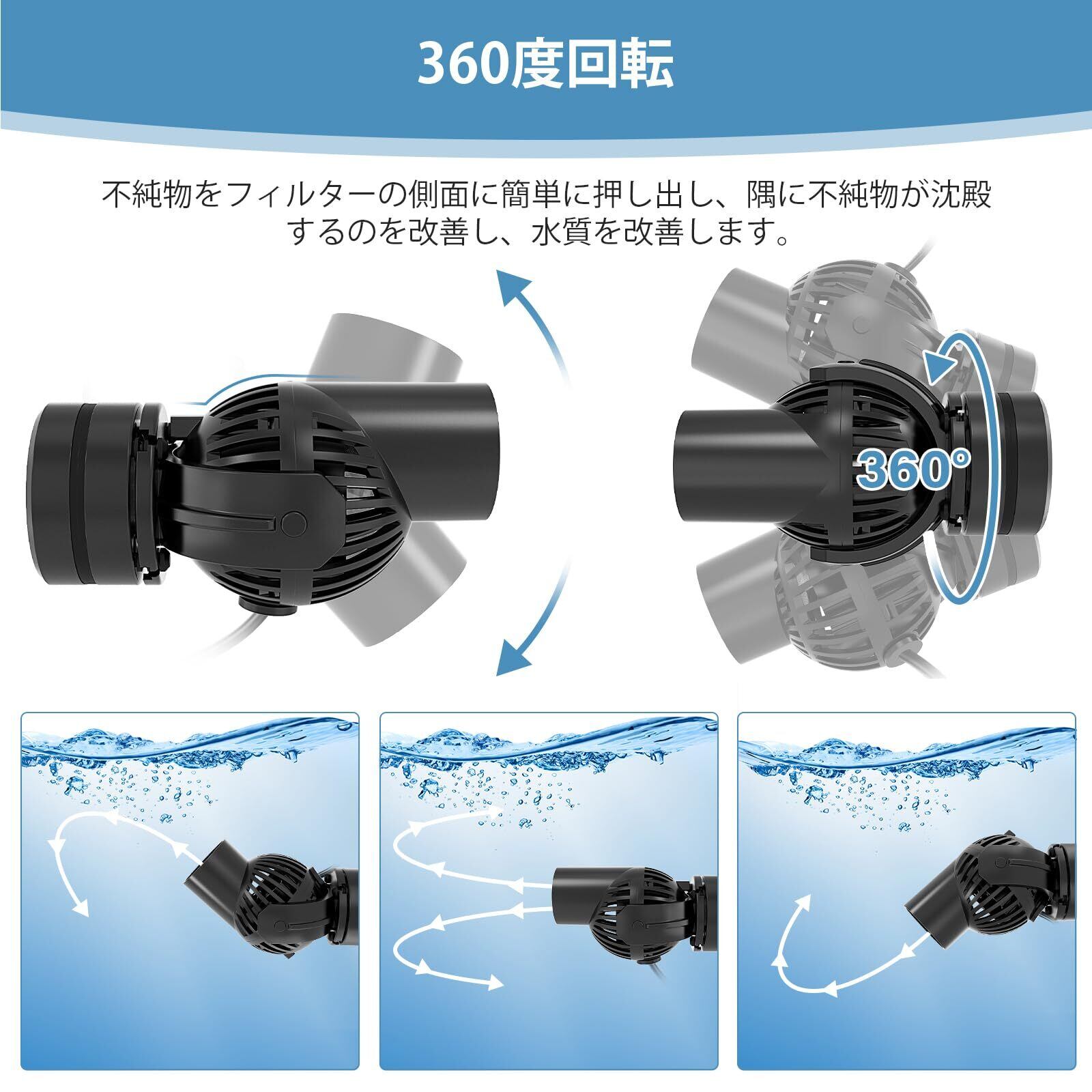 360度回転

不純物をフィルターの側面に簡単に押し出し、隅に不純物が沈殿するのを改善し、水質を改善します。

360°