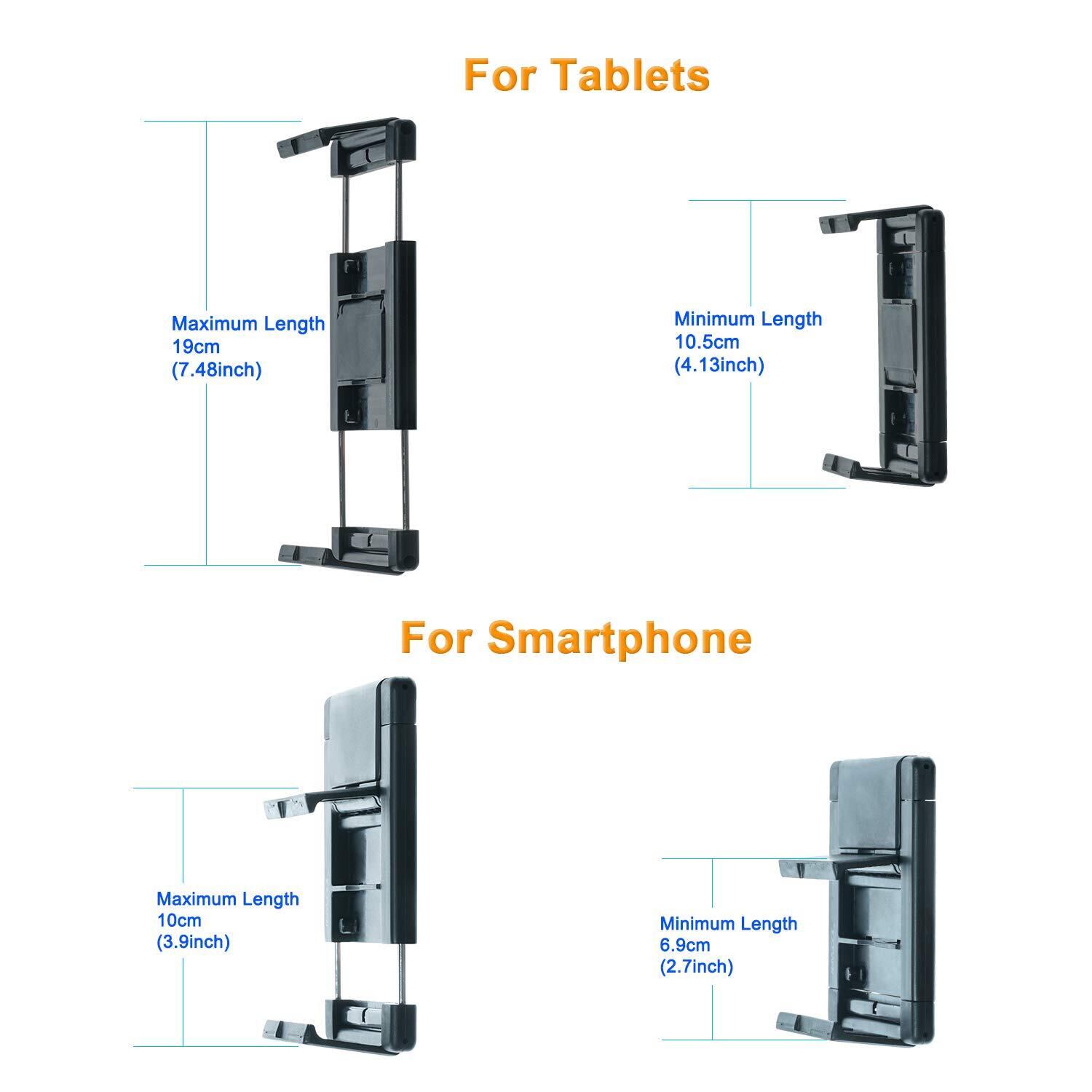 For Tablets

Maximum Length
19cm
(7.48inch)

Minimum Length
10.5cm
(4.13inch)

For Smartphone

Maximum Length
10cm
(3.9inch)

Minimum Length
6.9cm
(2.7inch)