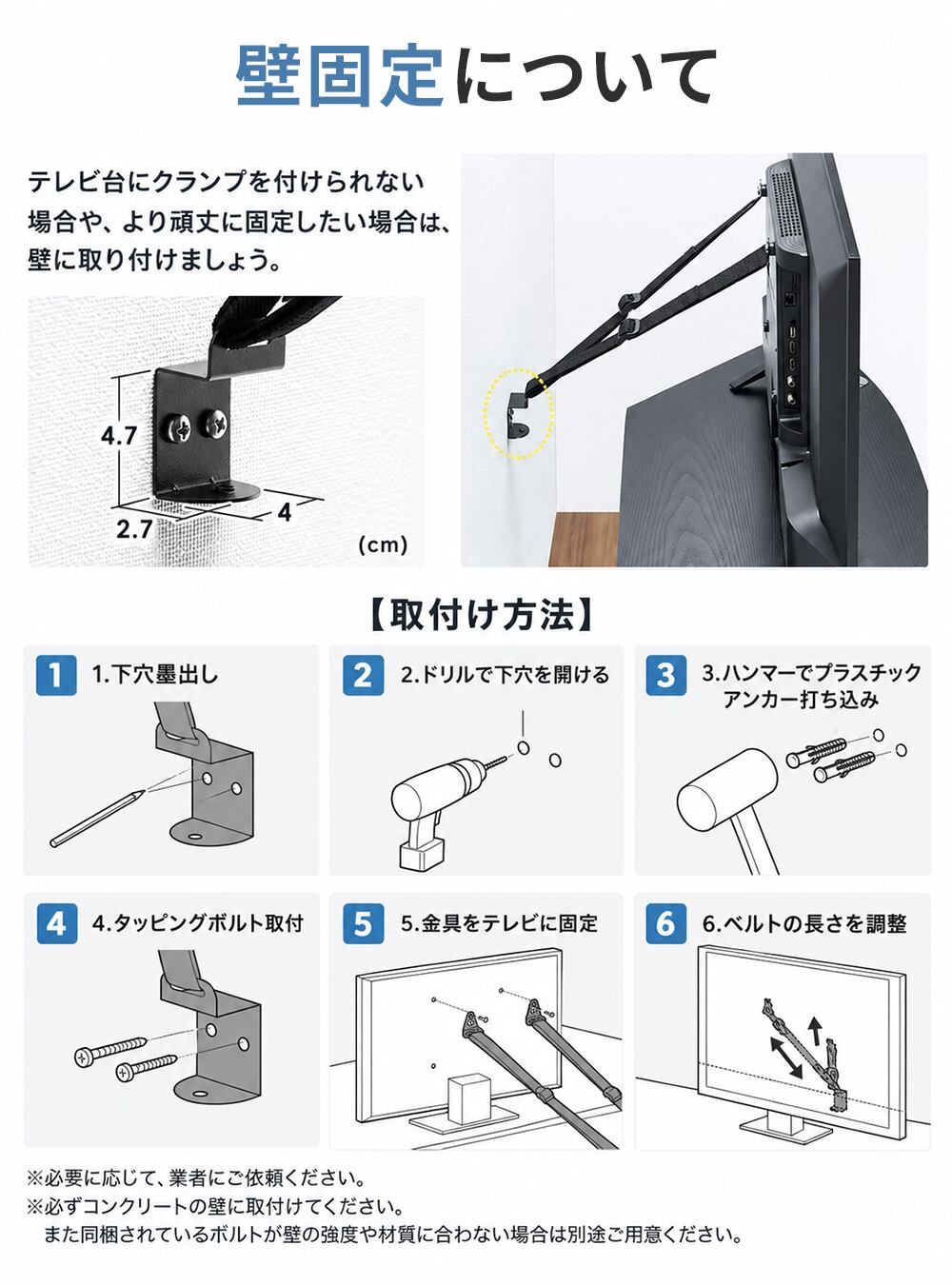 壁固定について

テレビ台にクランプを付けられない場合や、より頑丈に固定したい場合は、壁に取り付けましょう。

4.7

2.7

4

(cm)

【取付け方法】

1 1.下穴墨出し

2 2.ドリルで下穴を開ける

3 3.ハンマーでプラスチックアンカー打ち込み

4 4.タッピングボルト取付

5 5.金具をテレビに固定

6 6.ベルトの長さを調整

※必要に応じて、業者にご依頼ください。
※必ずコンクリートの壁に取付けてください。
また同梱されているボルトが壁の強度や材質に合わない場合は別途ご用意ください。