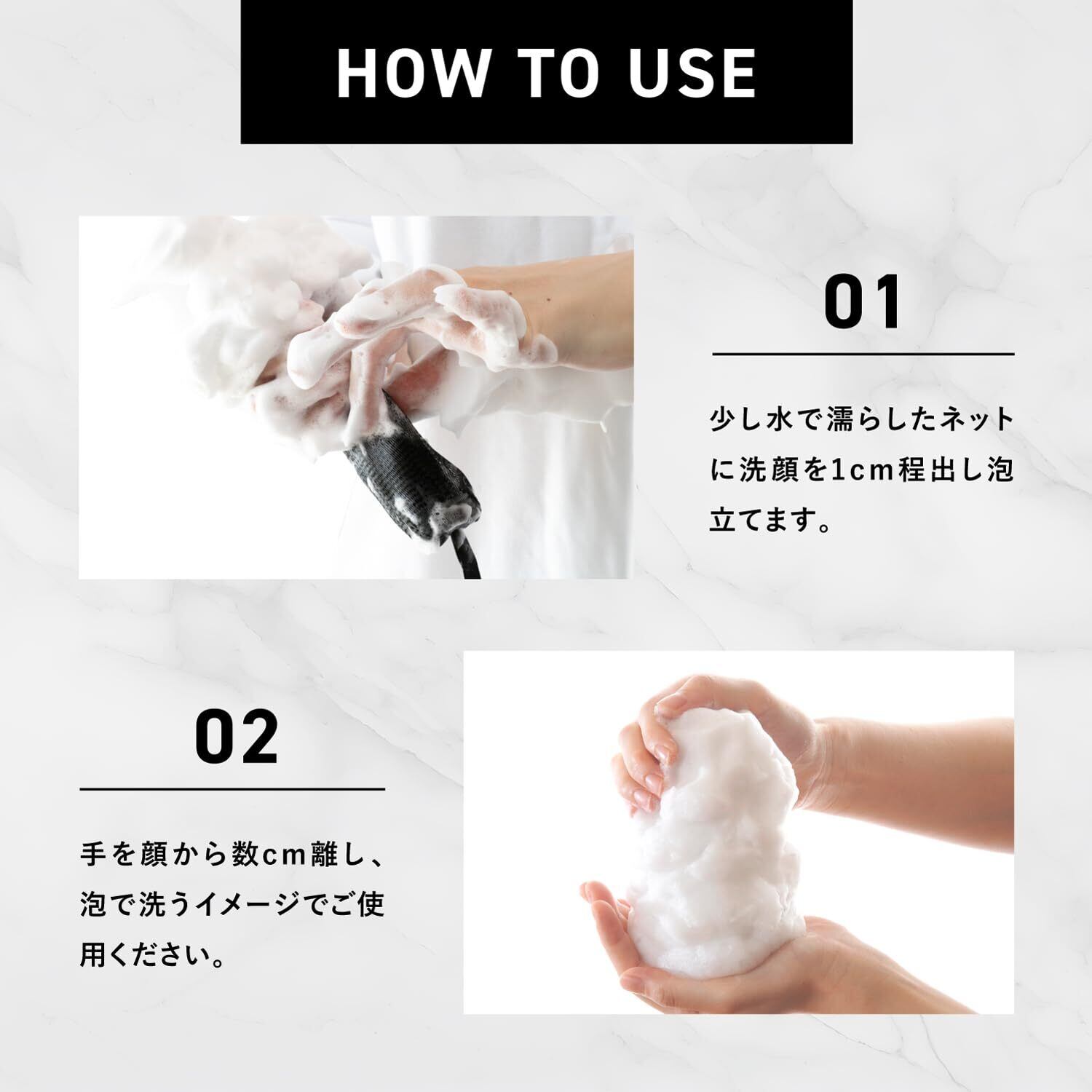 HOW TO USE

01

少し水で濡らしたネットに洗顔を1cm程出し泡立てます。

02

手を顔から数cm離し、泡で洗うイメージでご使用ください。