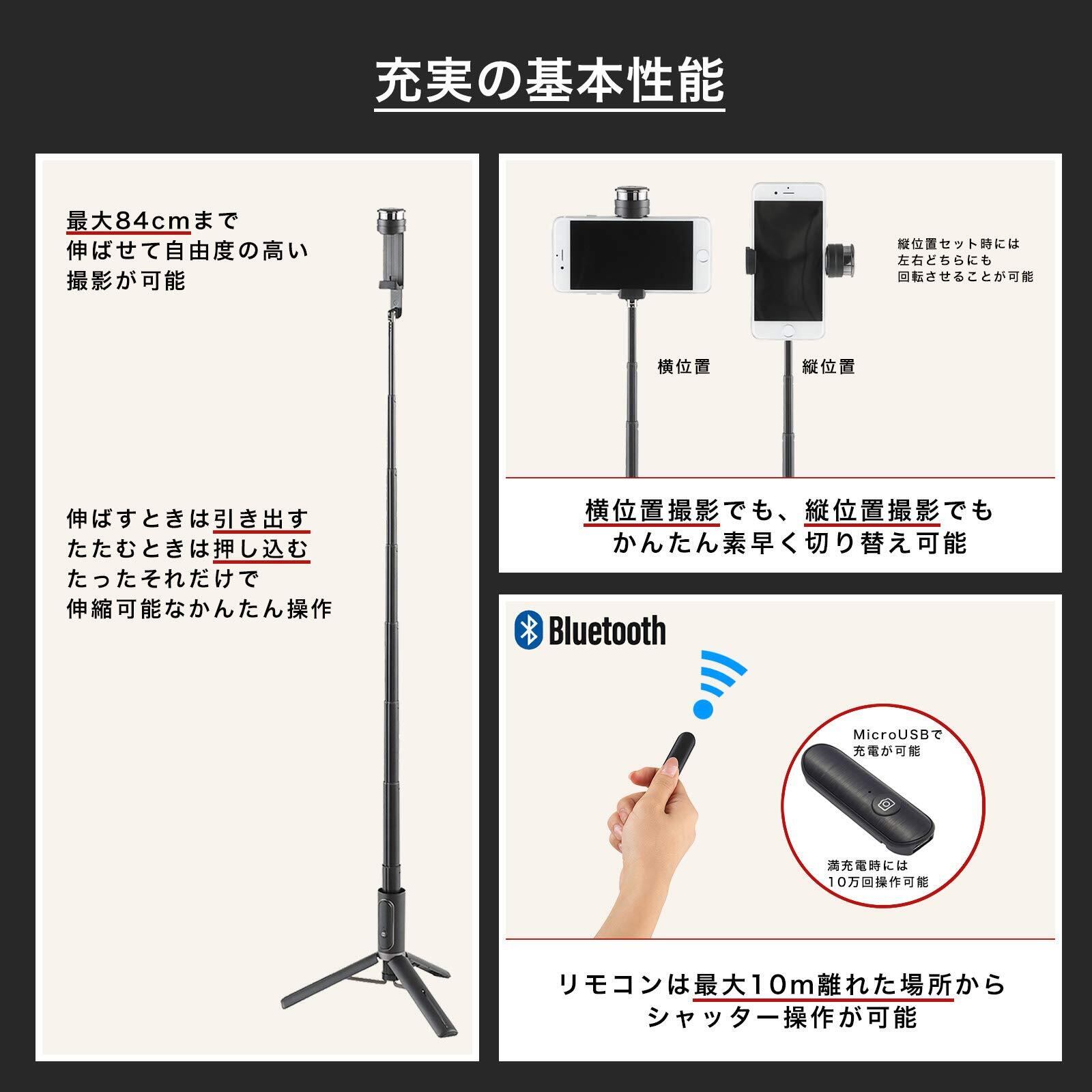 充実の基本性能

最大84cmまで
伸ばせて自由度の高い
撮影が可能

伸ばすときは引き出す
たたむときは押し込む
たったそれだけで
伸縮可能なかんたん操作

縦位置セット時には
左右どちらにも
回転させることが可能

横位置

縦位置

横位置撮影でも、縦位置撮影でも
かんたん素早く切り替え可能

Bluetooth

MicroUSBで
充電が可能

満充電時には
10万回操作可能

リモコンは最大10m離れた場所から
シャッター操作が可能