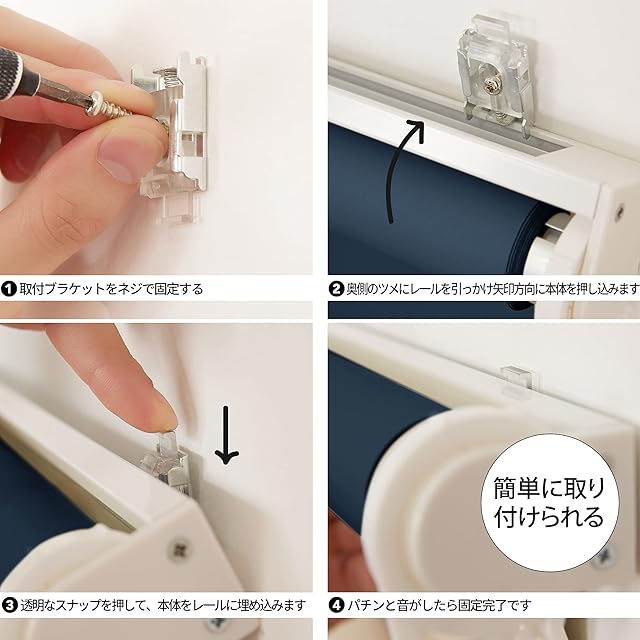 ❶ 取付ブラケットをネジで固定する

❷ 奥側のツメにレールを引っかけ矢印方向に本体を押し込みます

❸ 透明なスナップを押して、本体をレールに埋め込みます

❹ パチンと音がしたら固定完了です

簡単に取り付けられる