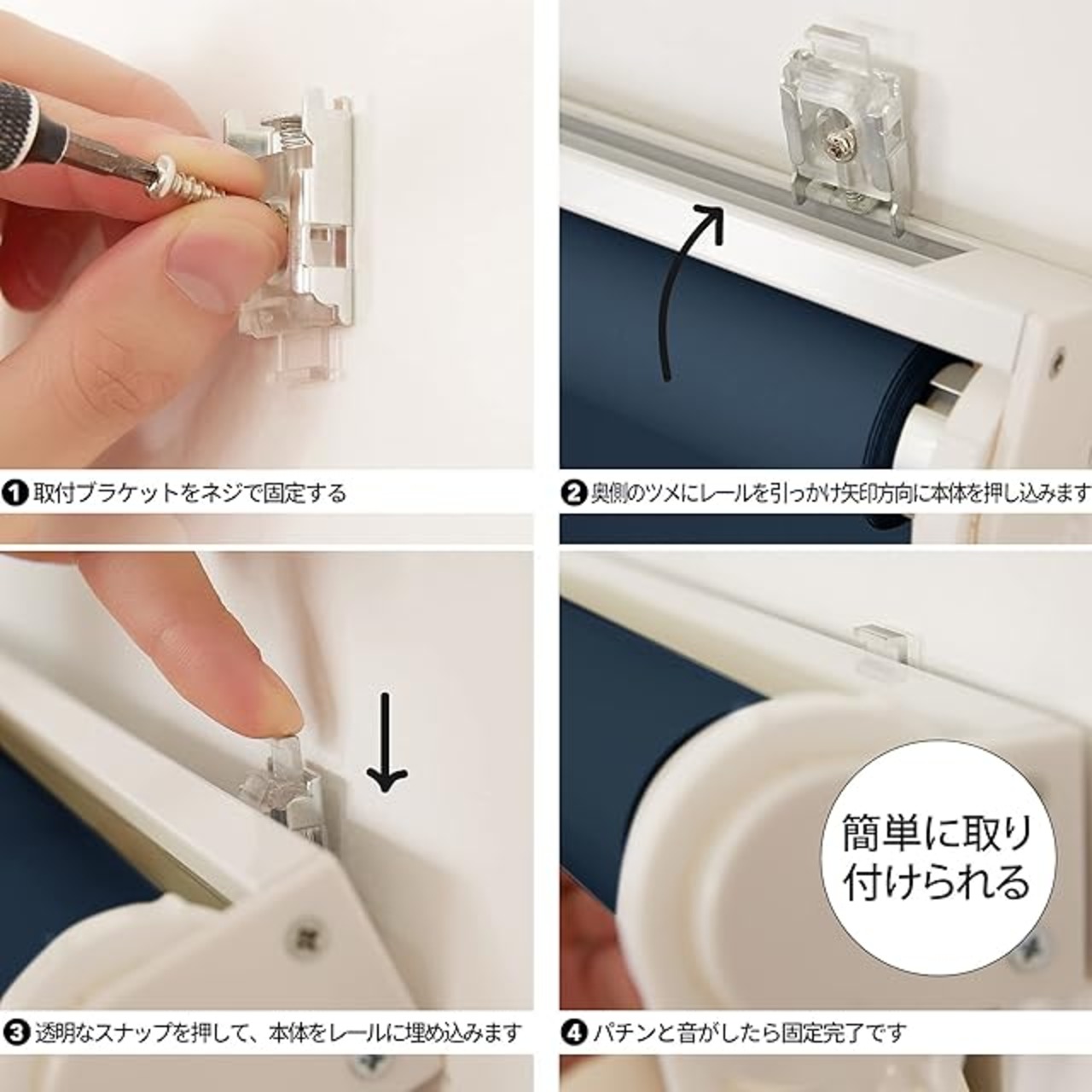 ❶ 取付ブラケットをネジで固定する

❷ 奥側のツメにレールを引っかけ矢印方向に本体を押し込みます

❸ 透明なスナップを押して、本体をレールに埋め込みます

簡単に取り付けられる

❹ パチンと音がしたら固定完了です