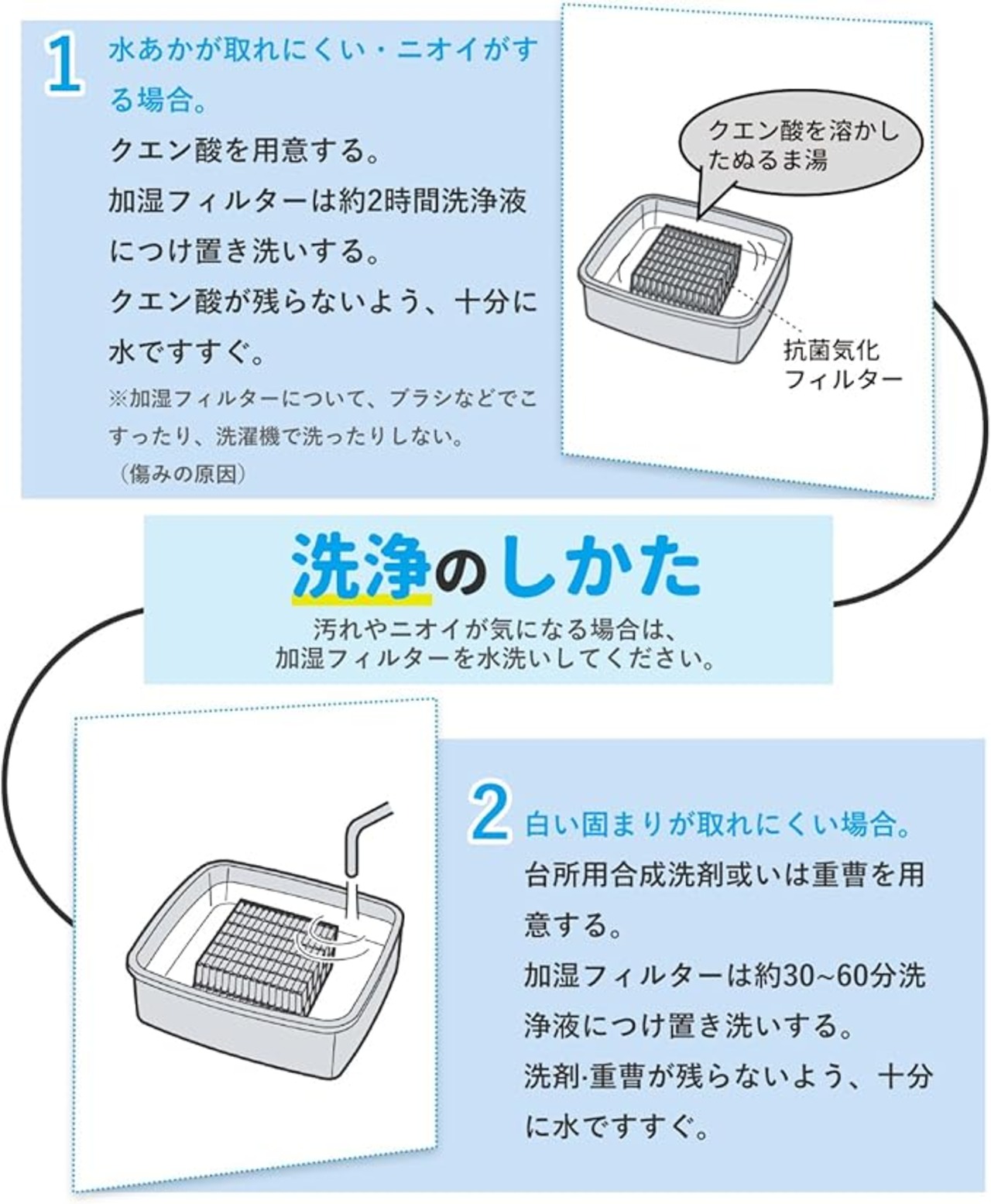 1 水あかが取れにくい・ニオイがする場合。

クエン酸を用意する。
加湿フィルターは約2時間洗浄液につけ置き洗いする。
クエン酸が残らないよう、十分に水ですすぐ。
※加湿フィルターについて、ブラシなどでこすったり、洗濯機で洗ったりしない。（傷みの原因）

クエン酸を溶かしたぬるま湯

抗菌気化フィルター

洗浄のしかた
汚れやニオイが気になる場合は、加湿フィルターを水洗いしてください。

2 白い固まりが取れにくい場合。

台所用合成洗剤或いは重曹を用意する。
加湿フィルターは約30~60分洗浄液につけ置き洗いする。
洗剤·重曹が残らないよう、十分に水ですすぐ。