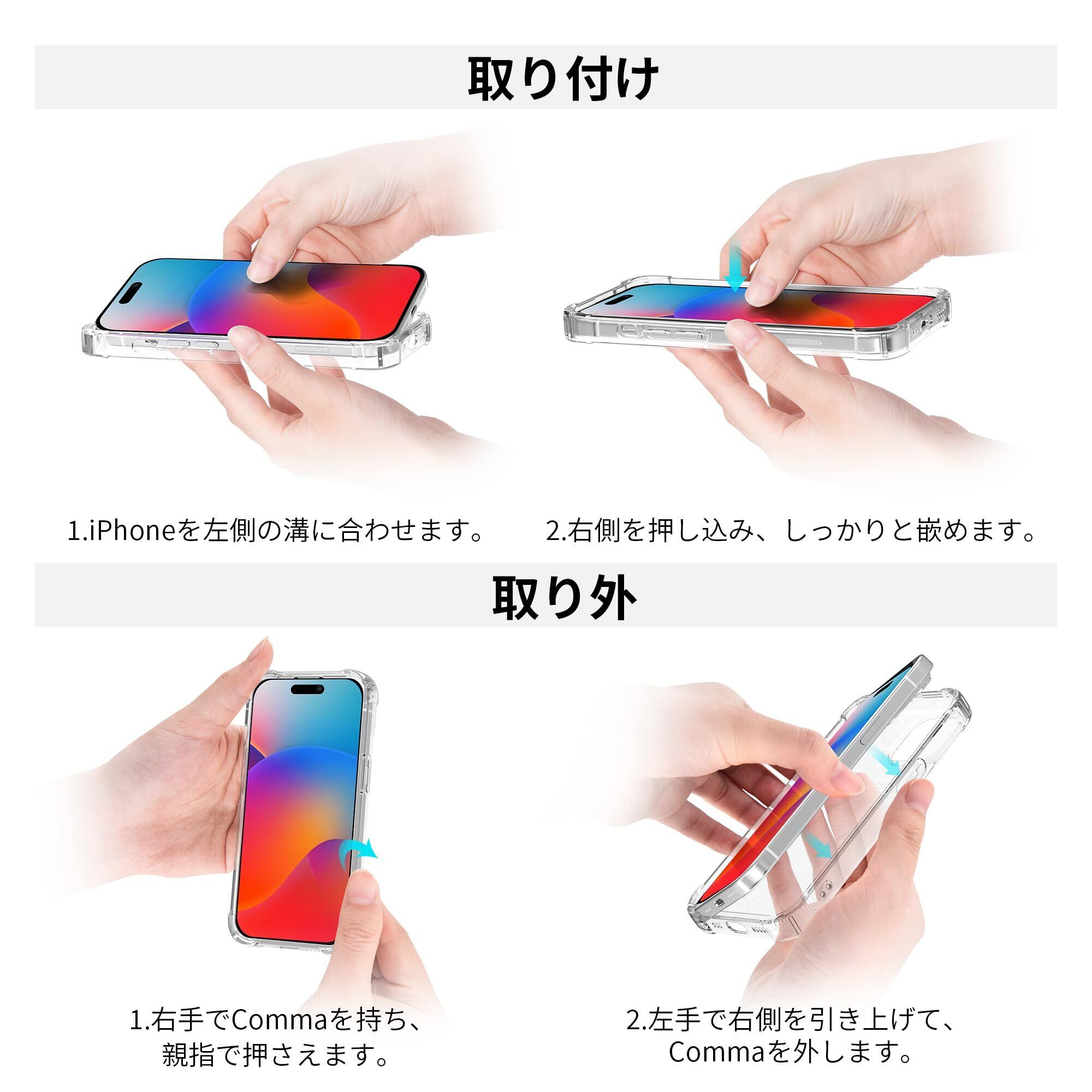 取り付け

1.iPhoneを左側の溝に合わせます。

2.右側を押し込み、しっかりと嵌めます。

取り外

1.右手でCommaを持ち、親指で押さえます。

2.左手で右側を引き上げて、Commaを外します。