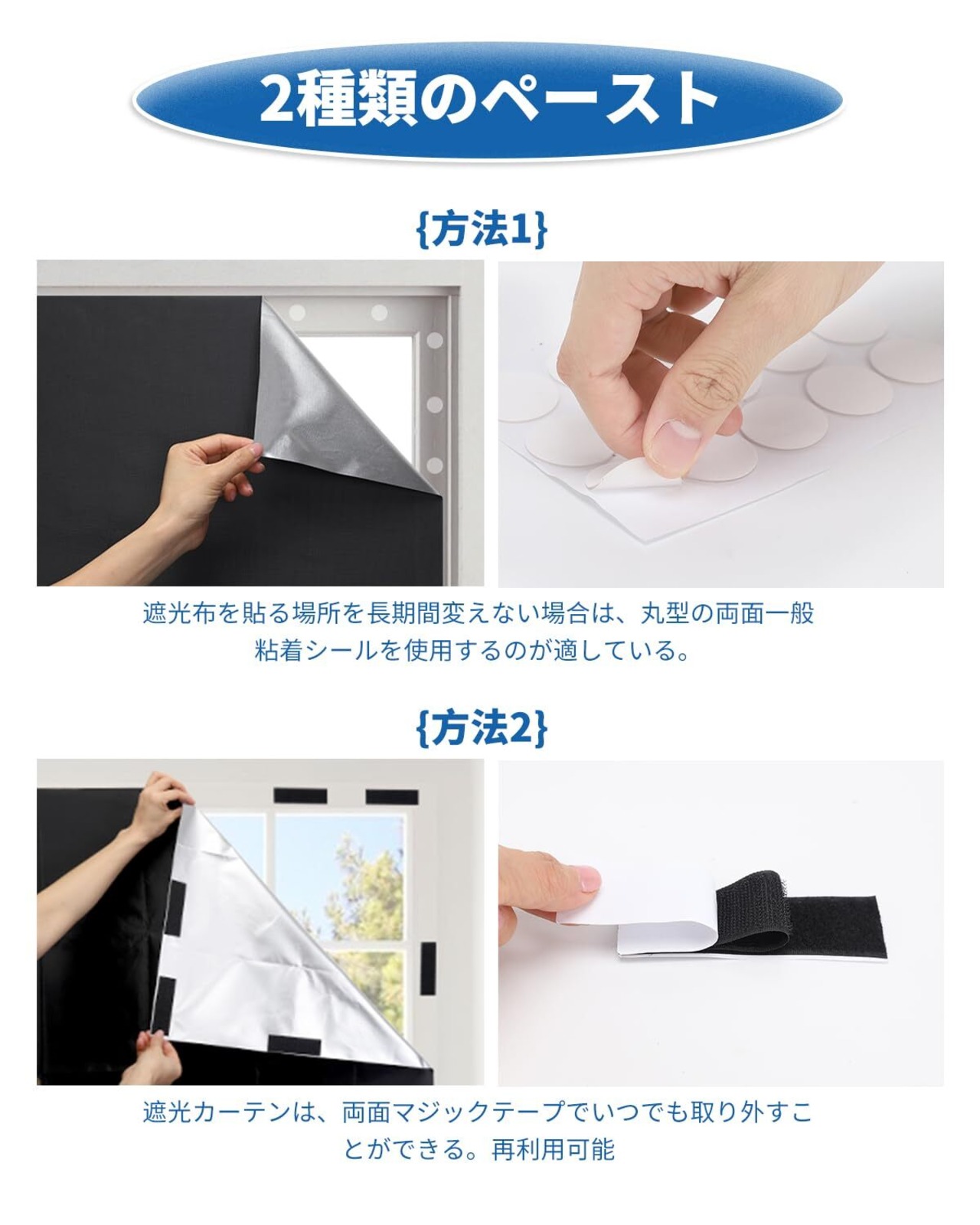 2種類のペースト

{方法1}

遮光布を貼る場所を長期間変えない場合は、丸型の両面一般粘着シールを使用するのが適している。

{方法2}

遮光カーテンは、両面マジックテープでいつでも取り外すことができる。再利用可能