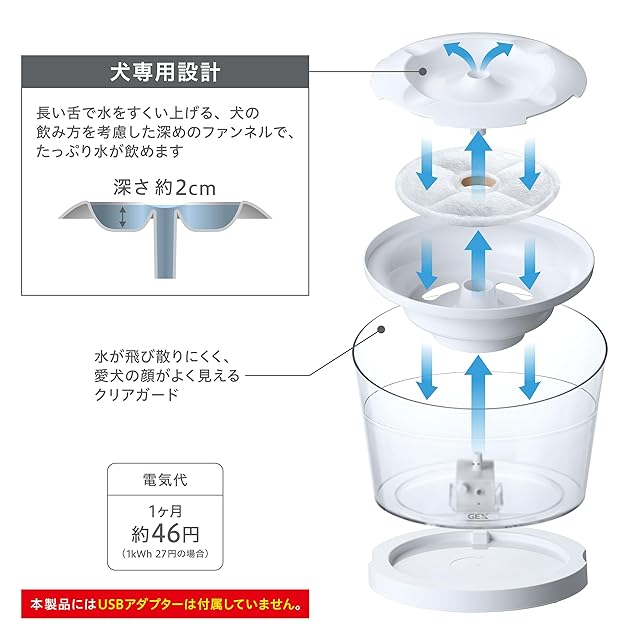 犬専用設計

長い舌で水をすくい上げる、犬の飲み方を考慮した深めのファンネルで、たっぷり水が飲めます

深さ 約2cm

水が飛び散りにくく、愛犬の顔がよく見えるクリアガード

電気代

1ヶ月
約46円
（1kWh 27円の場合）

GEX

本製品にはUSBアダプターは付属していません。