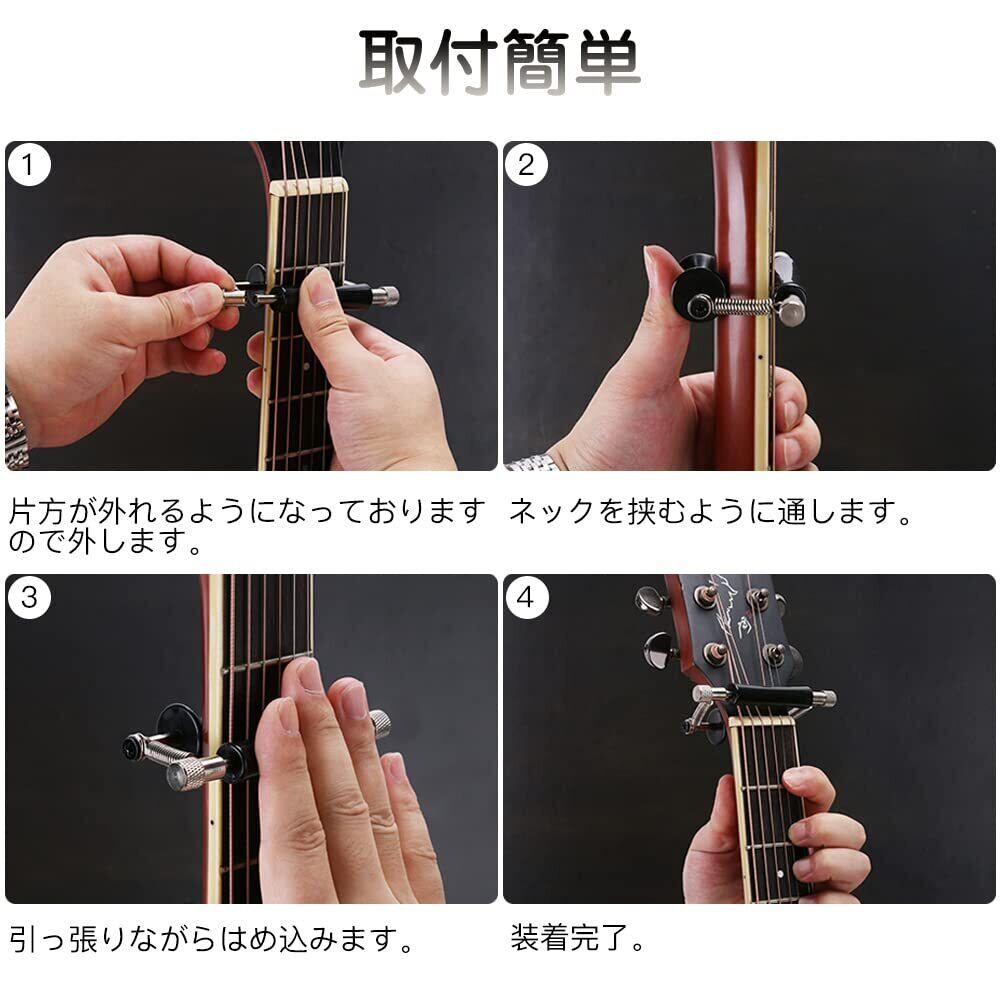 取付簡単

1

片方が外れるようになっておりますので外します。

2

ネックを挟むように通します。

3

引っ張りながらはめ込みます。

4

装着完了。