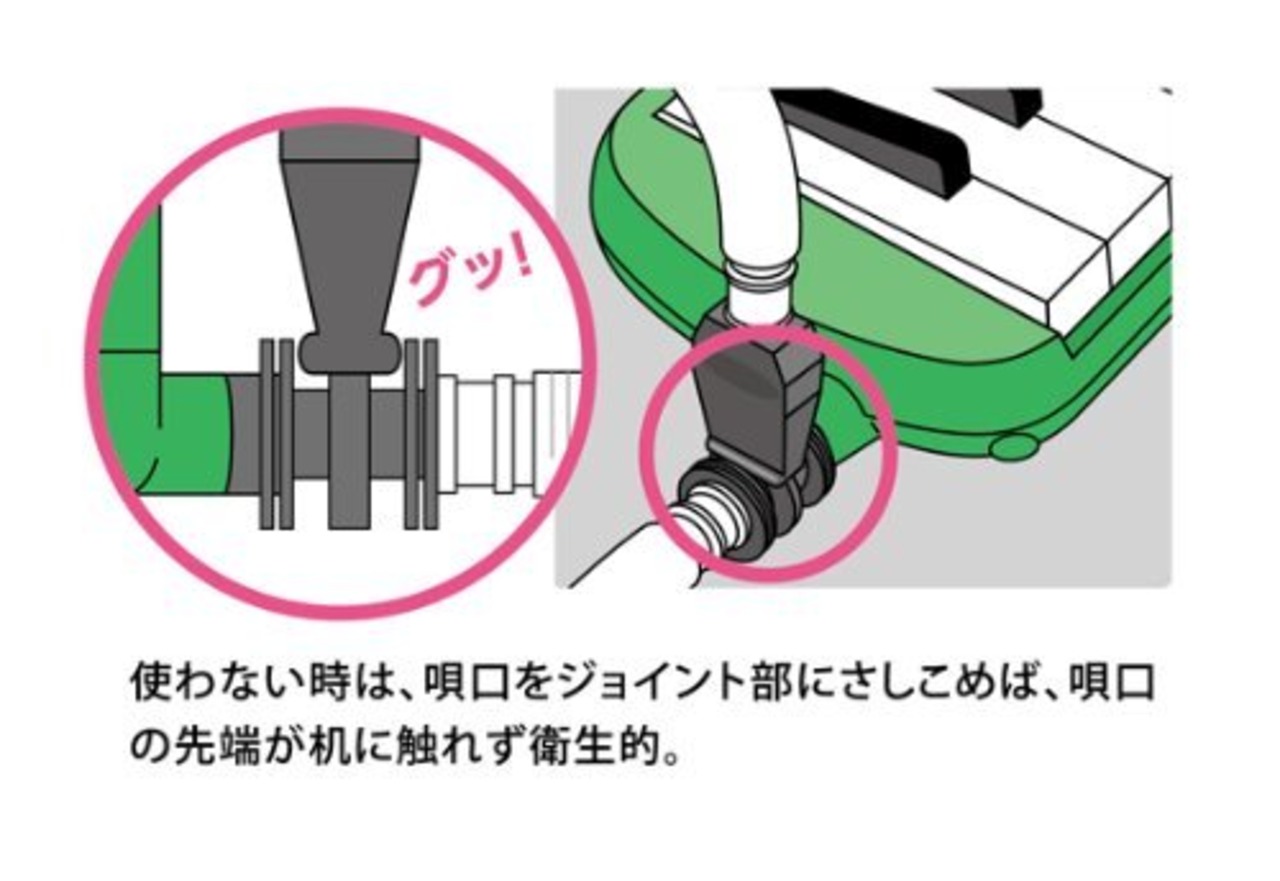 グッ!

使わない時は、唄口をジョイント部にさしこめば、唄口の先端が机に触れず衛生的。