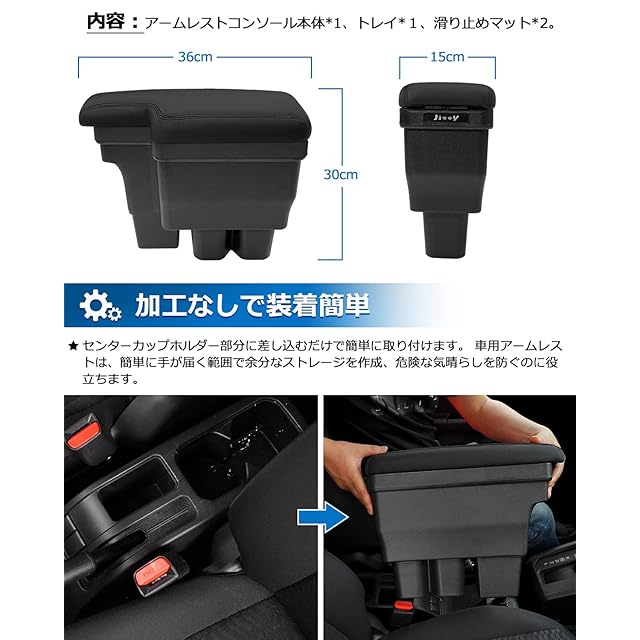 内容：アームレストコンソール本体*1、トレイ*１、滑り止めマット*2。

36cm

15cm

30cm

Jiooy

加工なしで装着簡単

★ センターカップホルダー部分に差し込むだけで簡単に取り付けます。 車用アームレストは、簡単に手が届く範囲で余分なストレージを作成、危険な気晴らしを防ぐのに役立ちます。