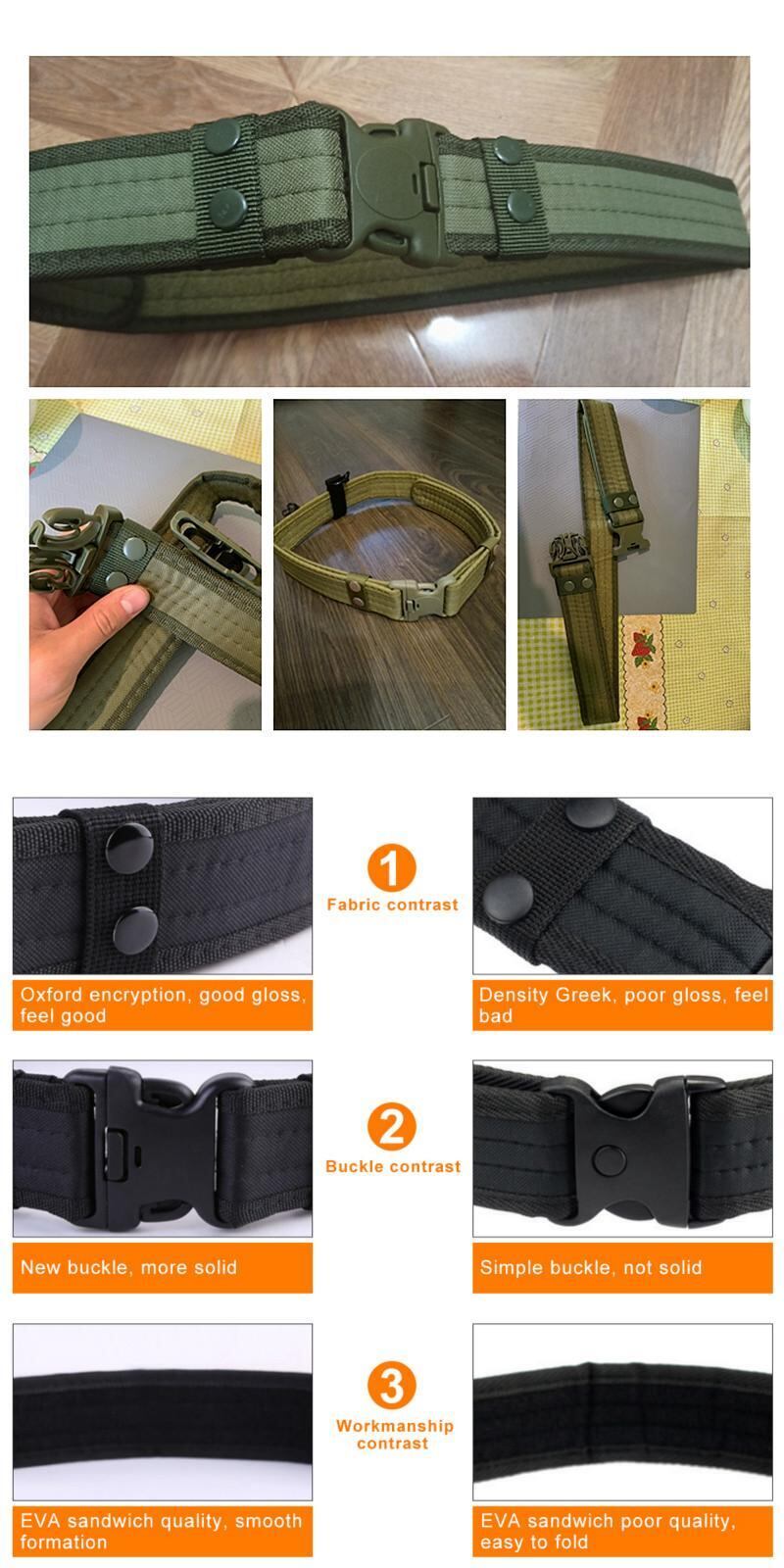 1
Fabric contrast

Oxford encryption, good gloss, feel good

Density Greek, poor gloss, feel bad

2
Buckle contrast

New buckle, more solid

Simple buckle, not solid

3
Workmanship contrast

EVA sandwich quality, smooth formation

EVA sandwich poor quality, easy to fold