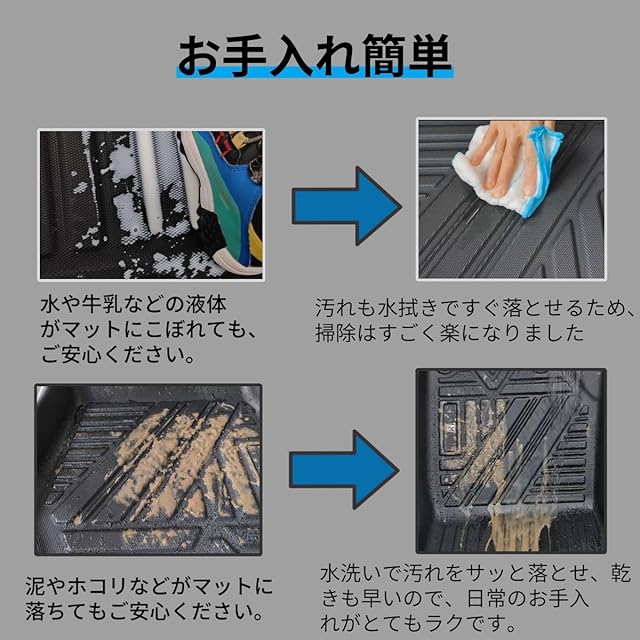 お手入れ簡単

水や牛乳などの液体がマットにこぼれても、ご安心ください。

汚れも水拭きですぐ落とせるため、掃除はすごく楽になりました

泥やホコリなどがマットに落ちてもご安心ください。

水洗いで汚れをサッと落とせ、乾きも早いので、日常のお手入れがとてもラクです。