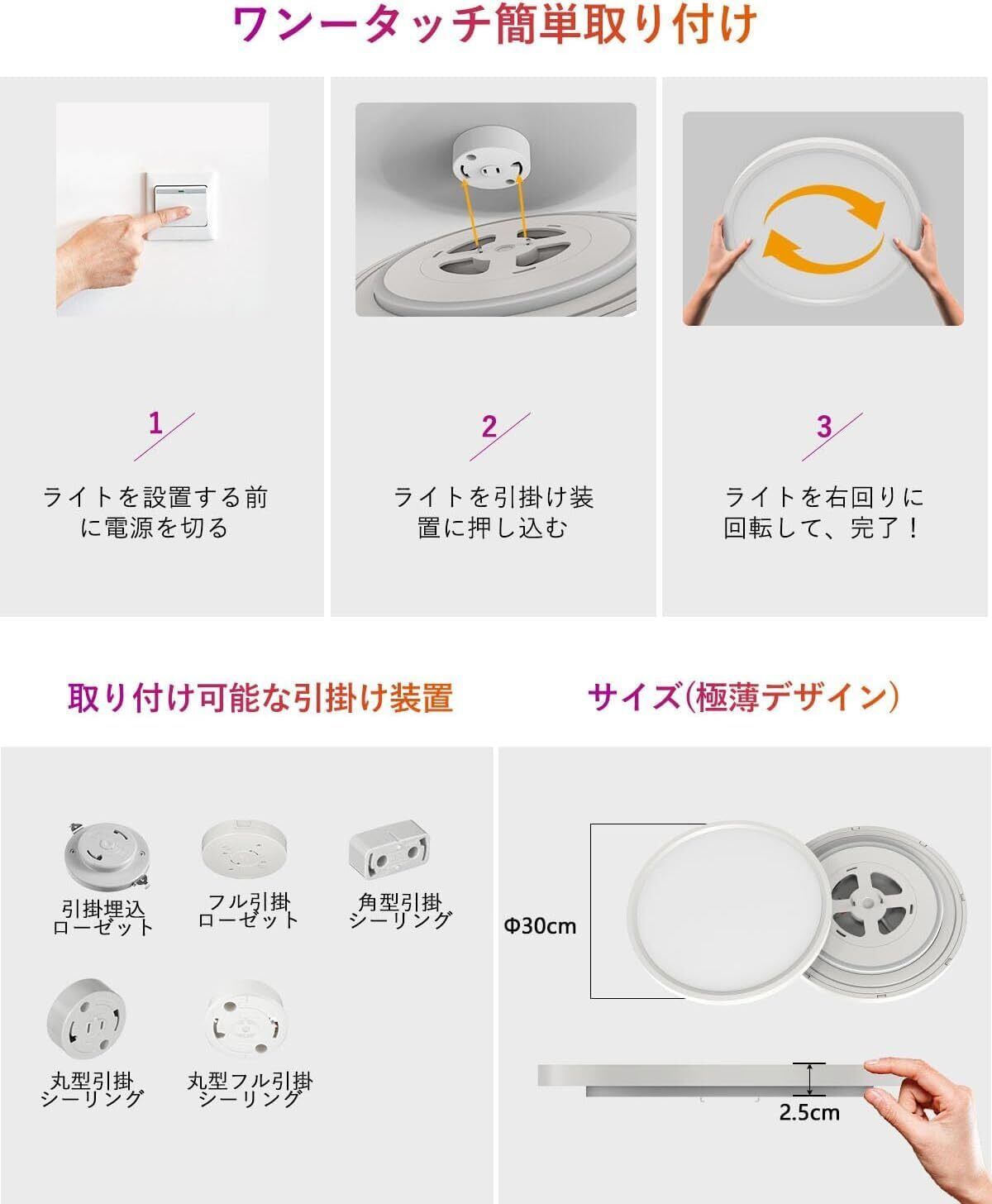 ワンータッチ簡単取り付け

1

ライトを設置する前に電源を切る

2

ライトを引掛け装置に押し込む

3

ライトを右回りに回転して、完了！

取り付け可能な引掛け装置

引掛埋込ローゼット

フル引掛ローゼット

角型引掛シーリング

丸型引掛シーリング

丸型フル引掛シーリング

サイズ(極薄デザイン)

Φ30cm

2.5cm