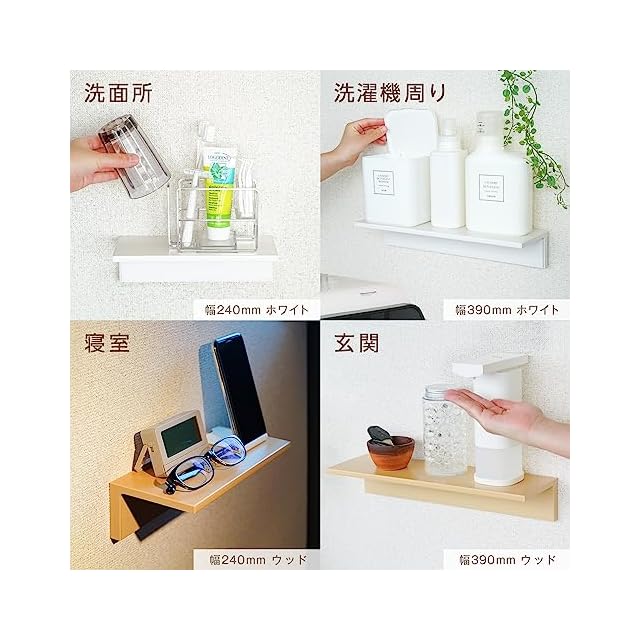 洗面所

幅240mm ホワイト

洗濯機周り

幅390mm ホワイト

寝室

幅240mm ウッド

玄関

幅390mm ウッド