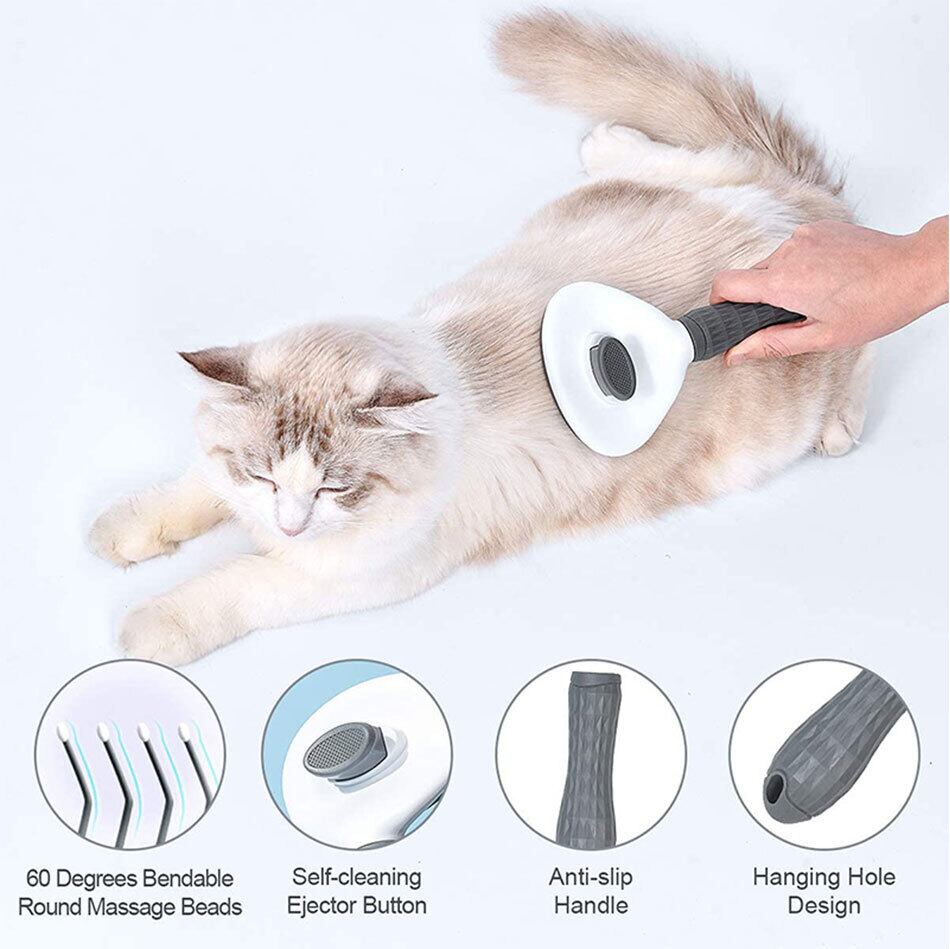 60 Degrees Bendable Round Massage Beads

Self-cleaning Ejector Button

Anti-slip Handle

Hanging Hole Design