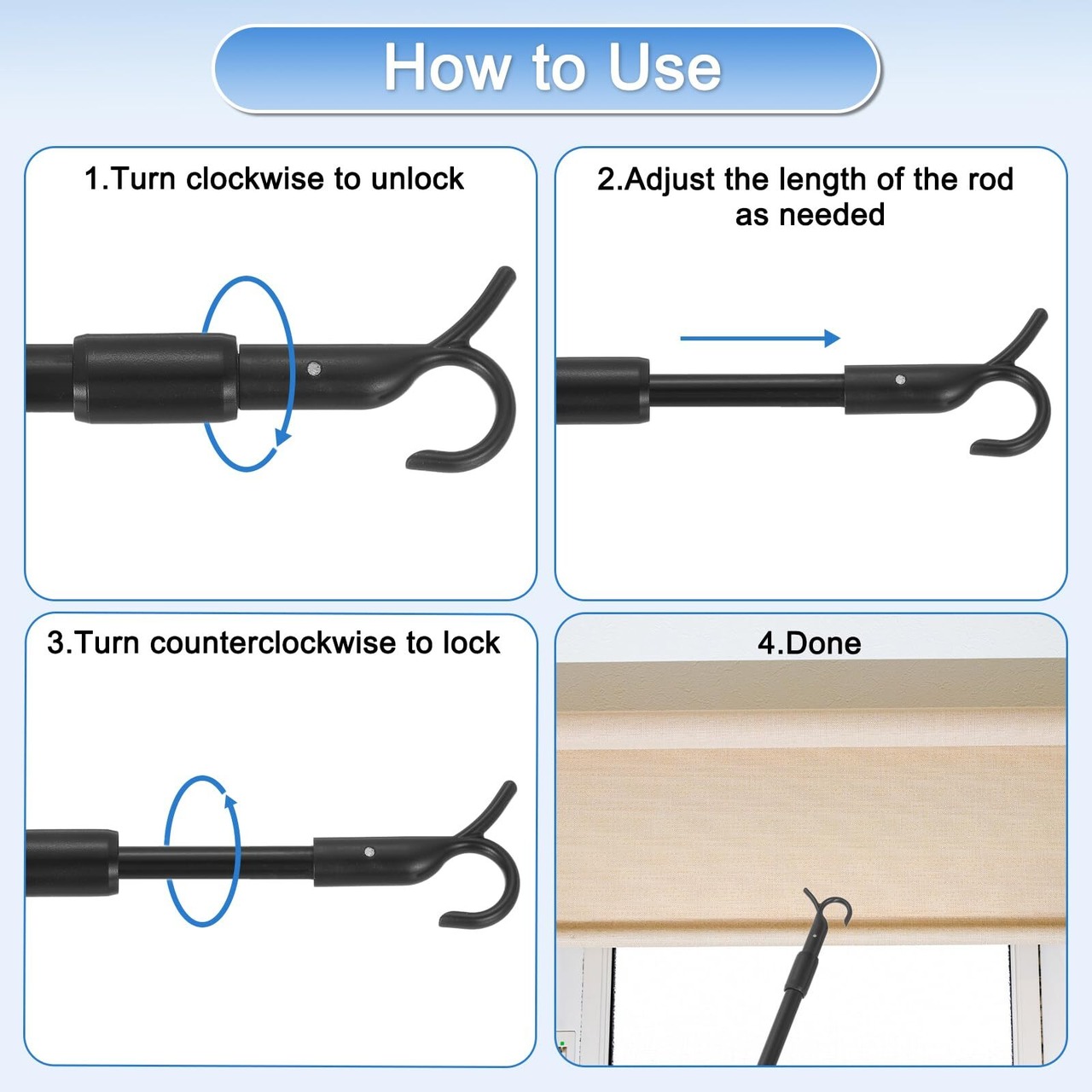 How to Use

1.Turn clockwise to unlock

2.Adjust the length of the rod as needed

3.Turn counterclockwise to lock

4.Done