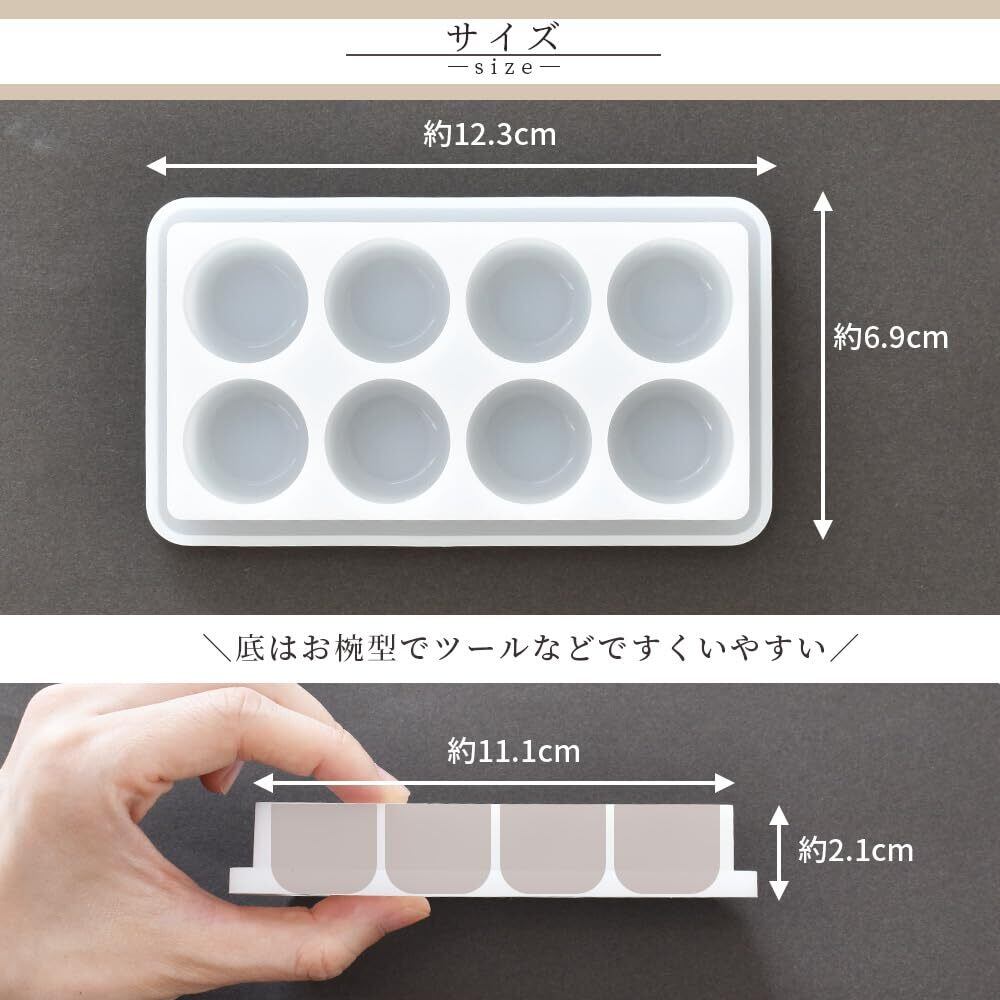 サイズ
—size—

約12.3cm

約6.9cm

＼底はお椀型でツールなどですくいやすい／

約11.1cm

約2.1cm