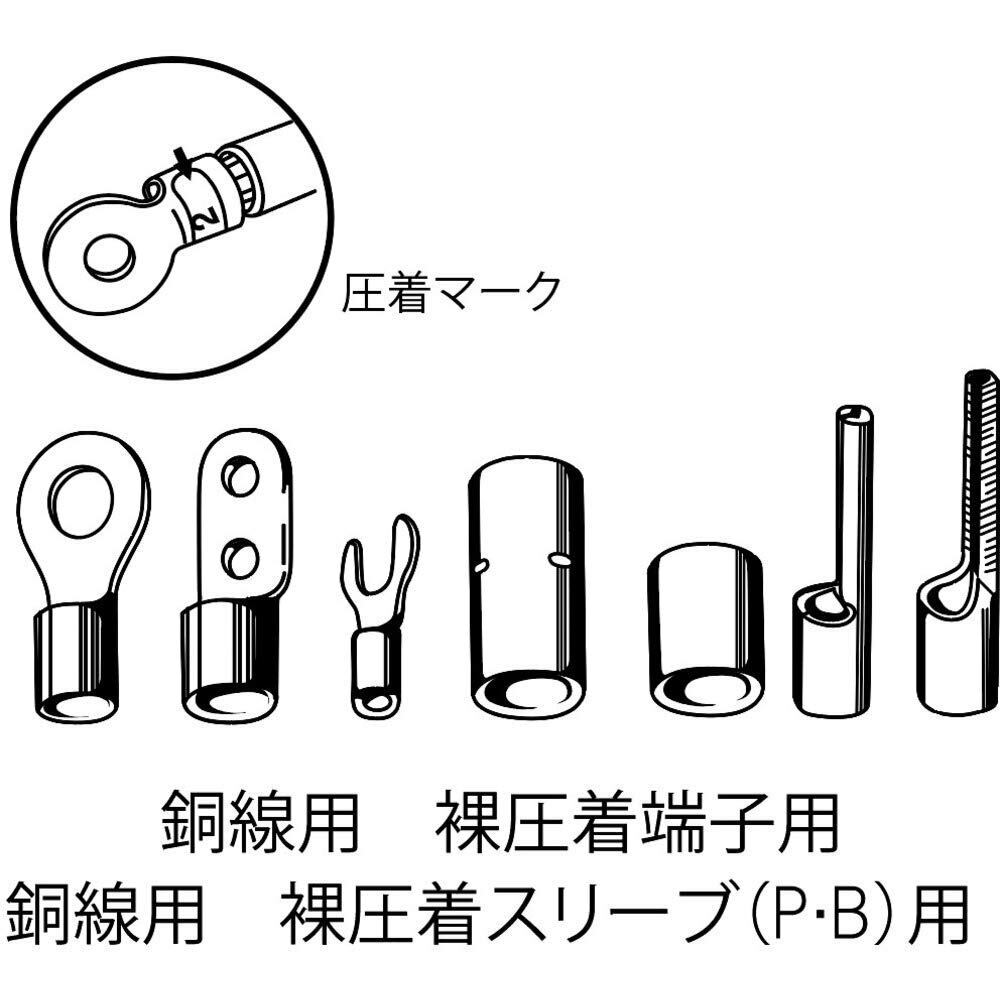 2

圧着マーク

銅線用　裸圧着端子用
銅線用　裸圧着スリーブ(P·B)用