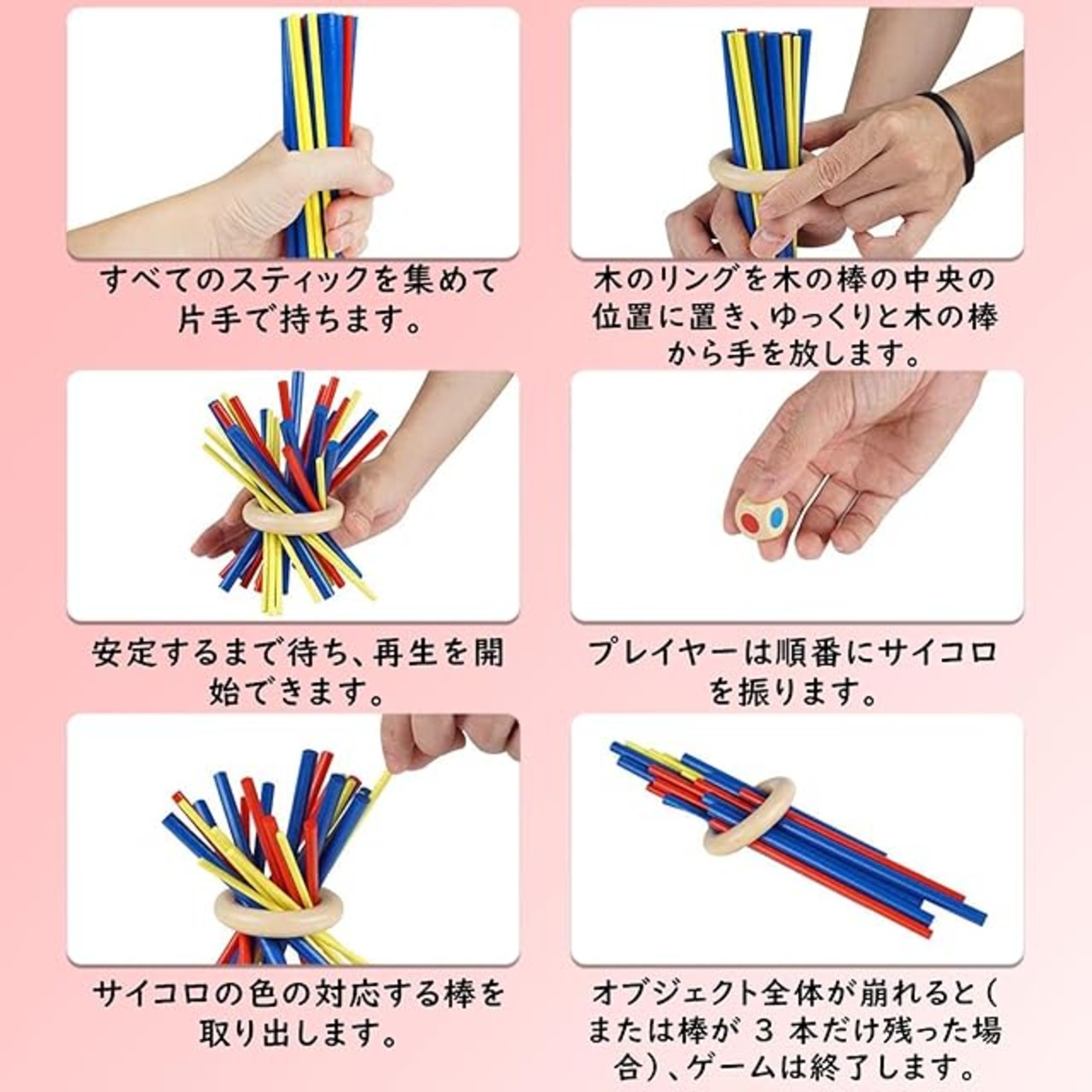 すべてのスティックを集めて片手で持ちます。

木のリングを木の棒の中央の位置に置き、ゆっくりと木の棒から手を放します。

安定するまで待ち、再生を開始できます。

プレイヤーは順番にサイコロを振ります。

サイコロの色の対応する棒を取り出します。

オブジェクト全体が崩れると(または棒が 3 本だけ残った場合)、ゲームは終了します。