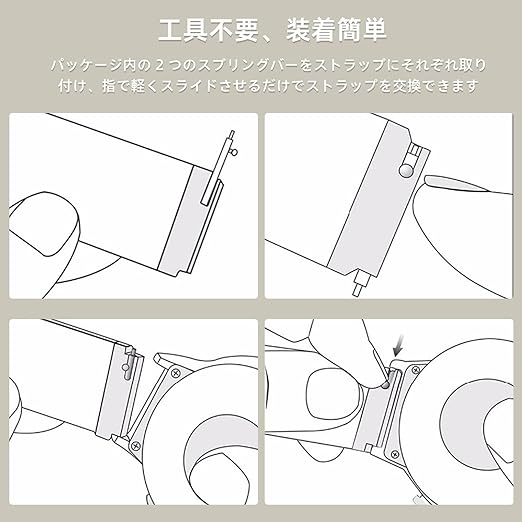 工具不要、装着簡単

パッケージ内の 2 つのスプリングバーをストラップにそれぞれ取り付け、指で軽くスライドさせるだけでストラップを交換できます