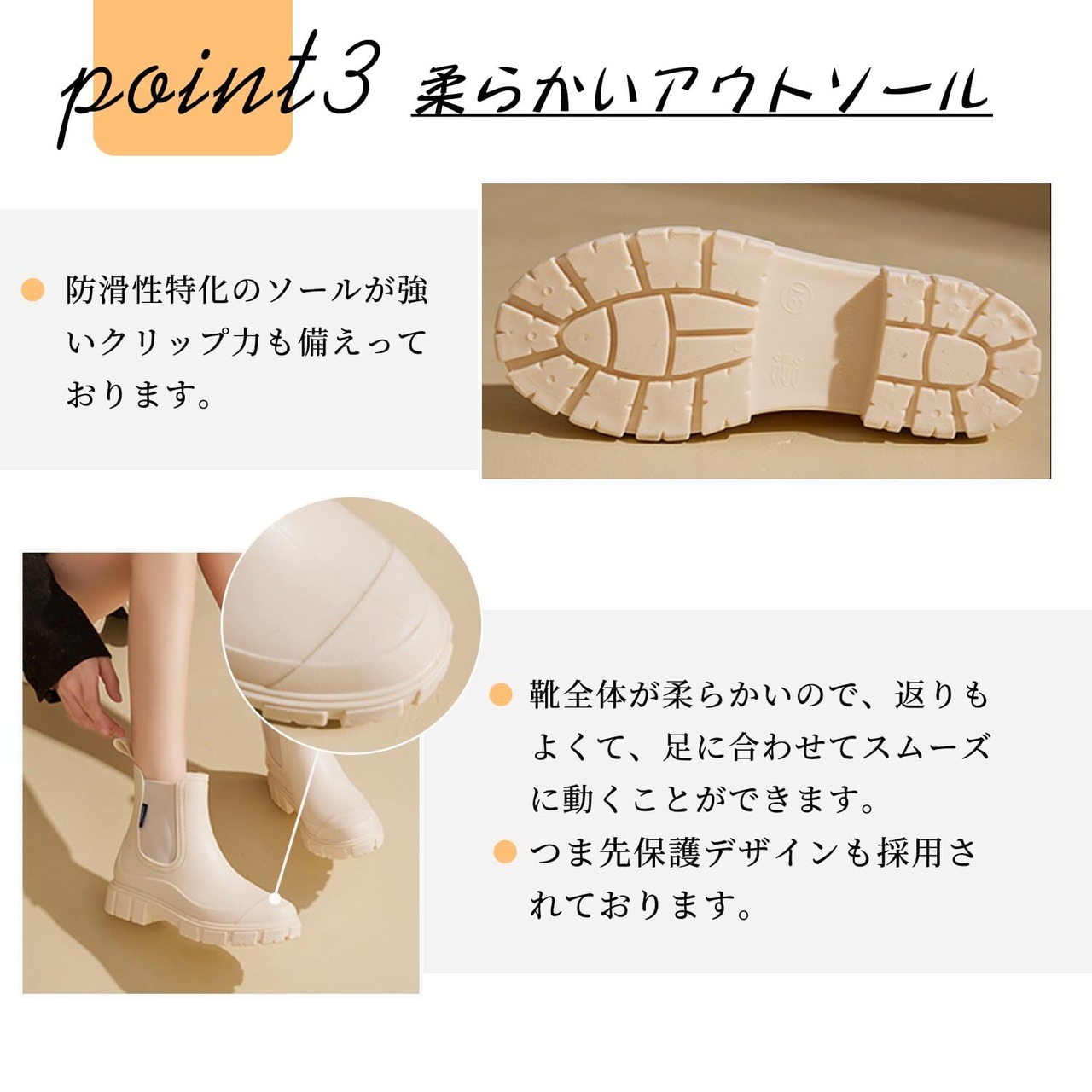 point3 柔らかいアウトソール

防滑性特化のソールが強いクリップ力も備えっております。

靴全体が柔らかいので、返りもよくて、足に合わせてスムーズに動くことができます。

つま先保護デザインも採用されております。