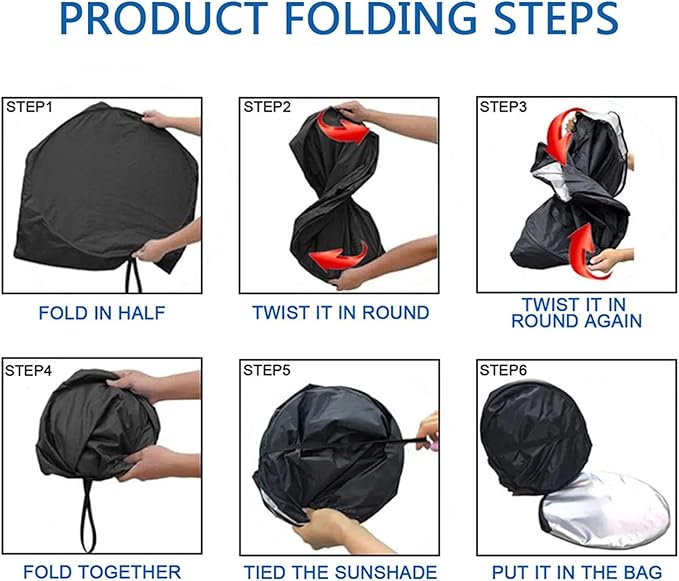 PRODUCT FOLDING STEPS

STEP1
FOLD IN HALF

STEP2
TWIST IT IN ROUND

STEP3
TWIST IT IN ROUND AGAIN

STEP4
FOLD TOGETHER

STEP5
TIED THE SUNSHADE

STEP6
PUT IT IN THE BAG