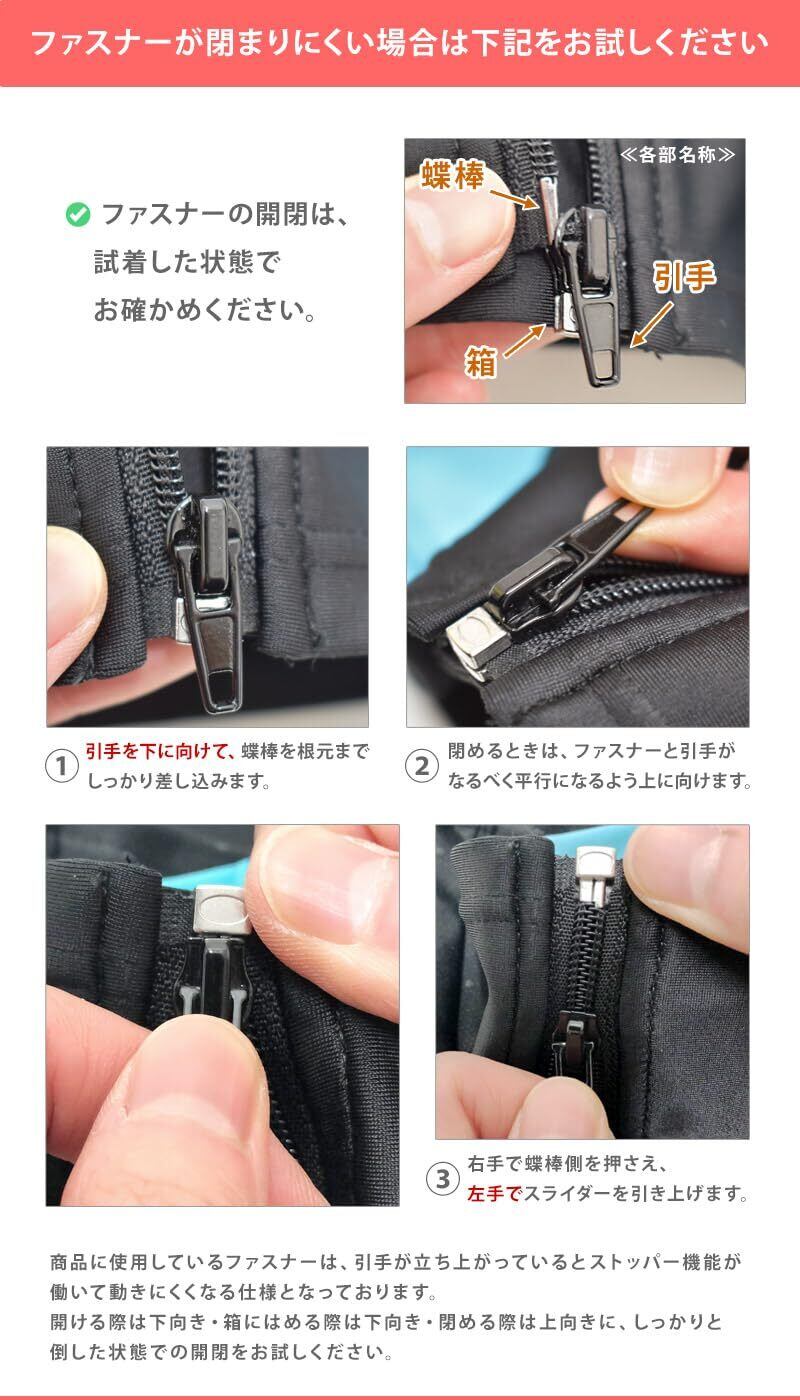 ファスナーが閉まりにくい場合は下記をお試しください

ファスナーの開閉は、試着した状態でお確かめください。

≪各部名称≫

蝶棒

引手

箱

① 引手を下に向けて、蝶棒を根元までしっかり差し込みます。

② 閉めるときは、ファスナーと引手がなるべく平行になるよう上に向けます。

③ 右手で蝶棒側を押さえ、左手でスライダーを引き上げます。

商品に使用しているファスナーは、引手が立ち上がっているとストッパー機能が働いて動きにくくなる仕様となっております。
開ける際は下向き・箱にはめる際は下向き・閉める際は上向きに、しっかりと倒した状態での開閉をお試しください。