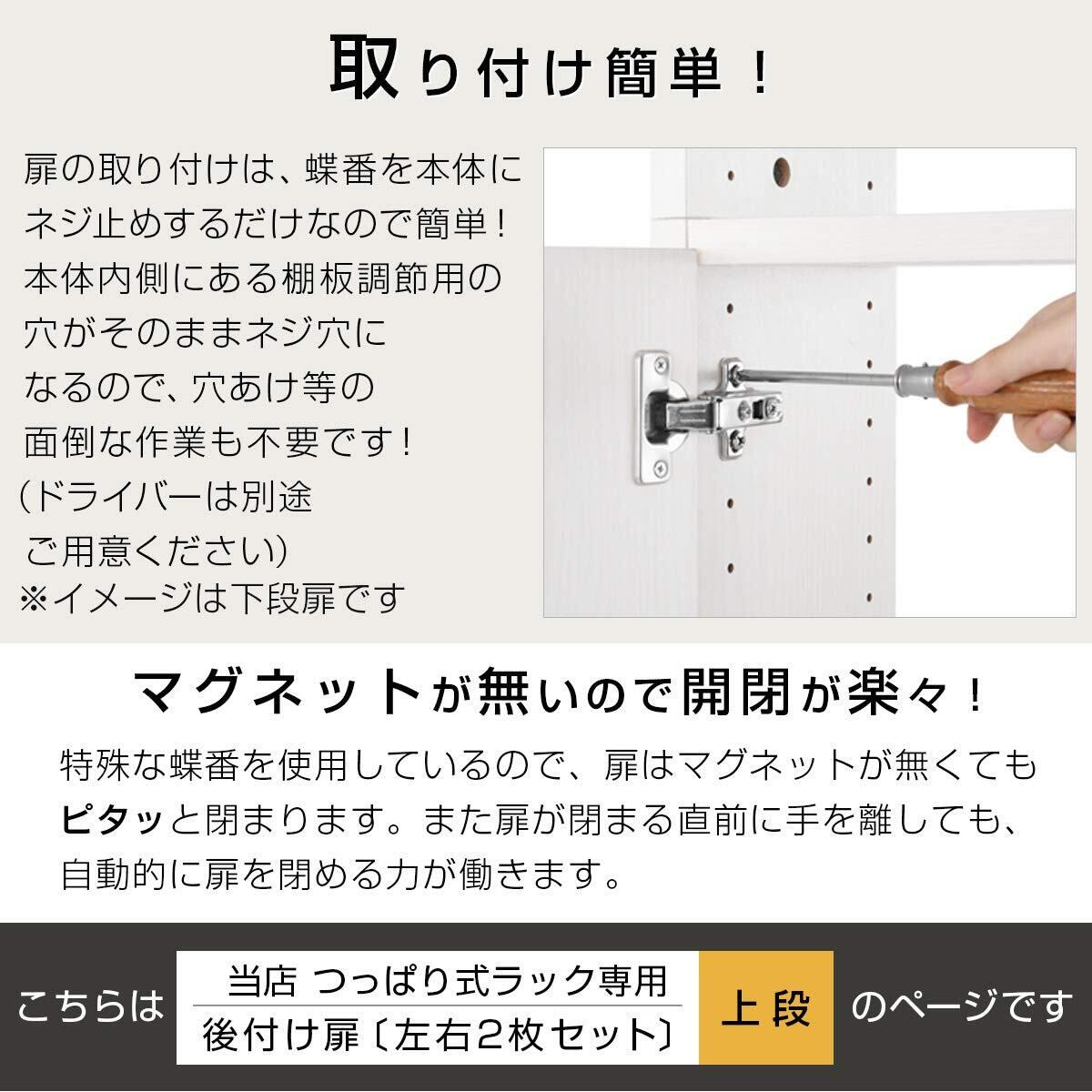 取り付け簡単！

扉の取り付けは、蝶番を本体にネジ止めするだけなので簡単！本体内側にある棚板調節用の穴がそのままネジ穴になるので、穴あけ等の面倒な作業も不要です！（ドライバーは別途ご用意ください）
※イメージは下段扉です

マグネットが無いので開閉が楽々！

特殊な蝶番を使用しているので、扉はマグネットが無くてもピタッと閉まります。また扉が閉まる直前に手を離しても、自動的に扉を閉める力が働きます。

こちらは 当店 つっぱり式ラック専用 後付け扉〔左右2枚セット〕 上段 のページです